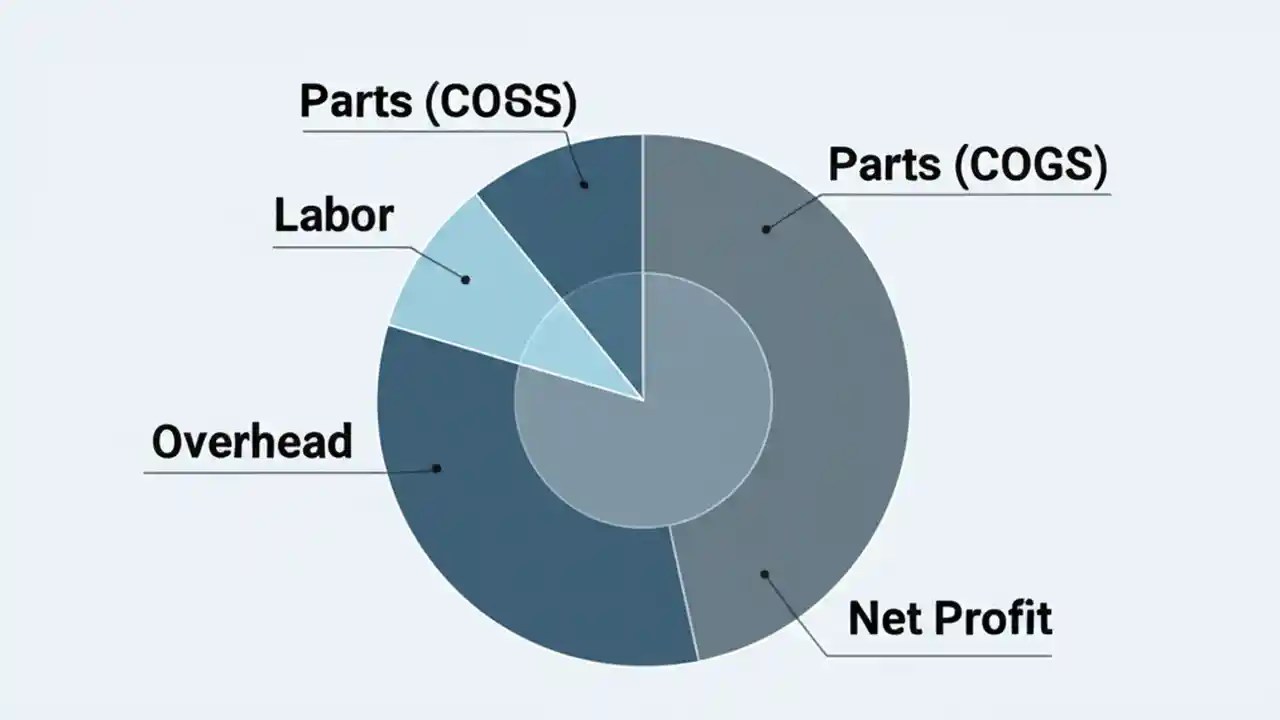 Parts (COSS)
Parts (COGS)
Labor
Overhead
Net Profit