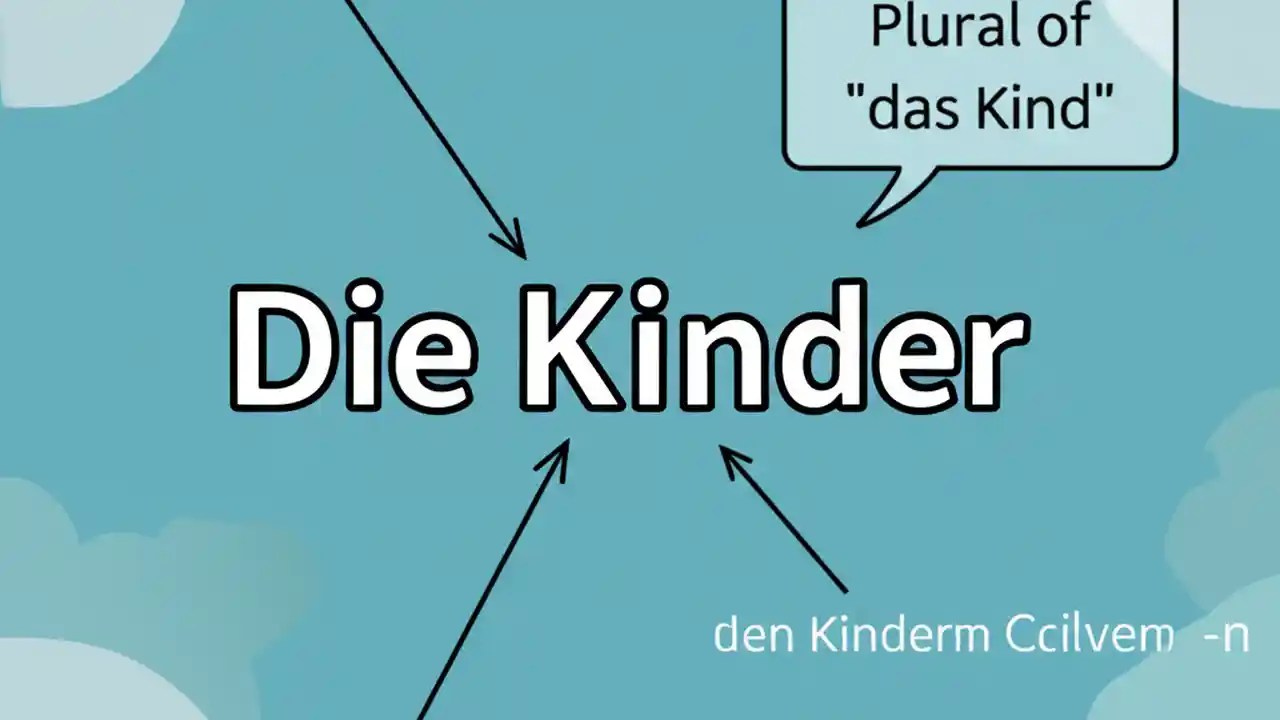 Plural of "das Kind"

Die Kinder

den Kinderm Ccilvem -n