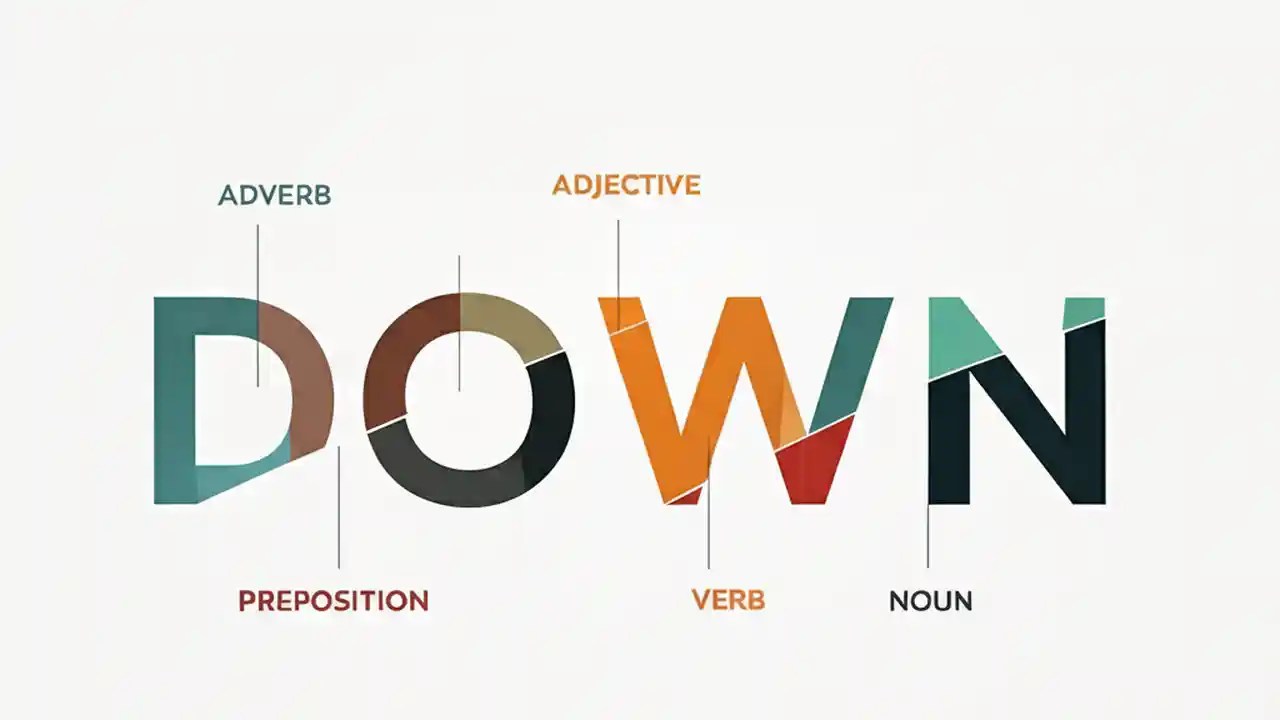 ADVERB

ADJECTIVE

DOWN

PREPOSITION

VERB

NOUN