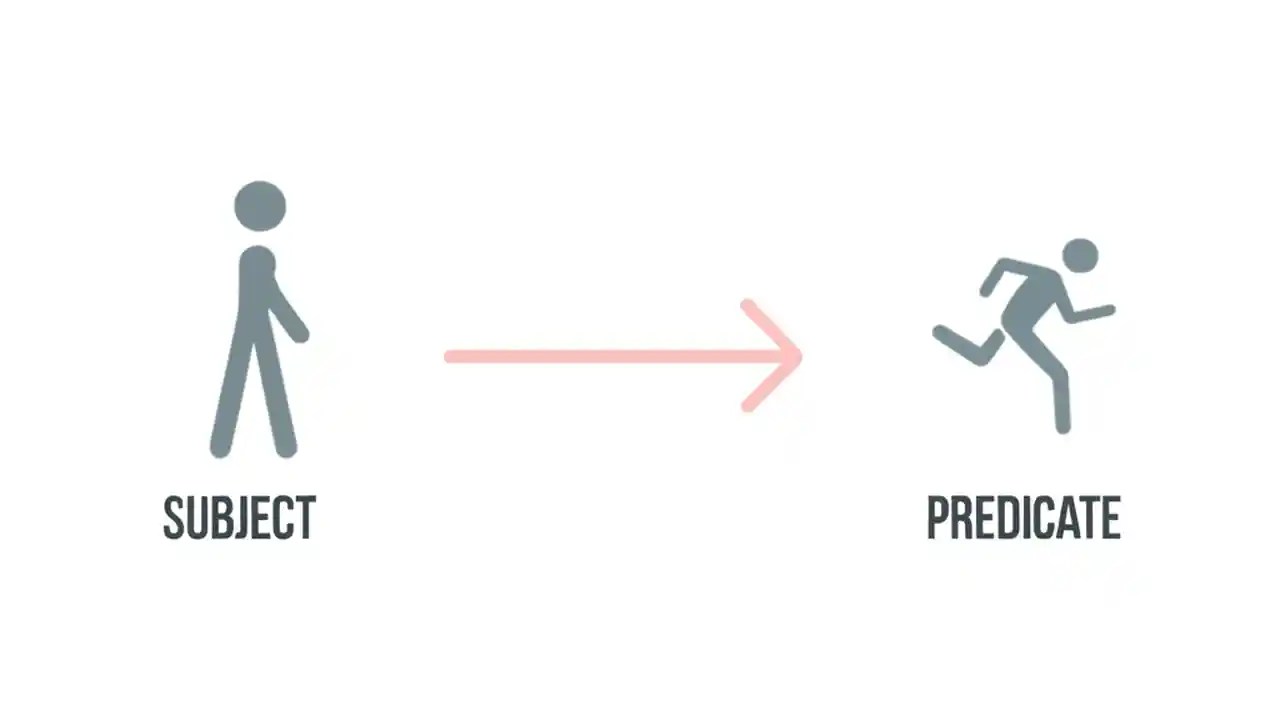 SUBJECT

PREDICATE