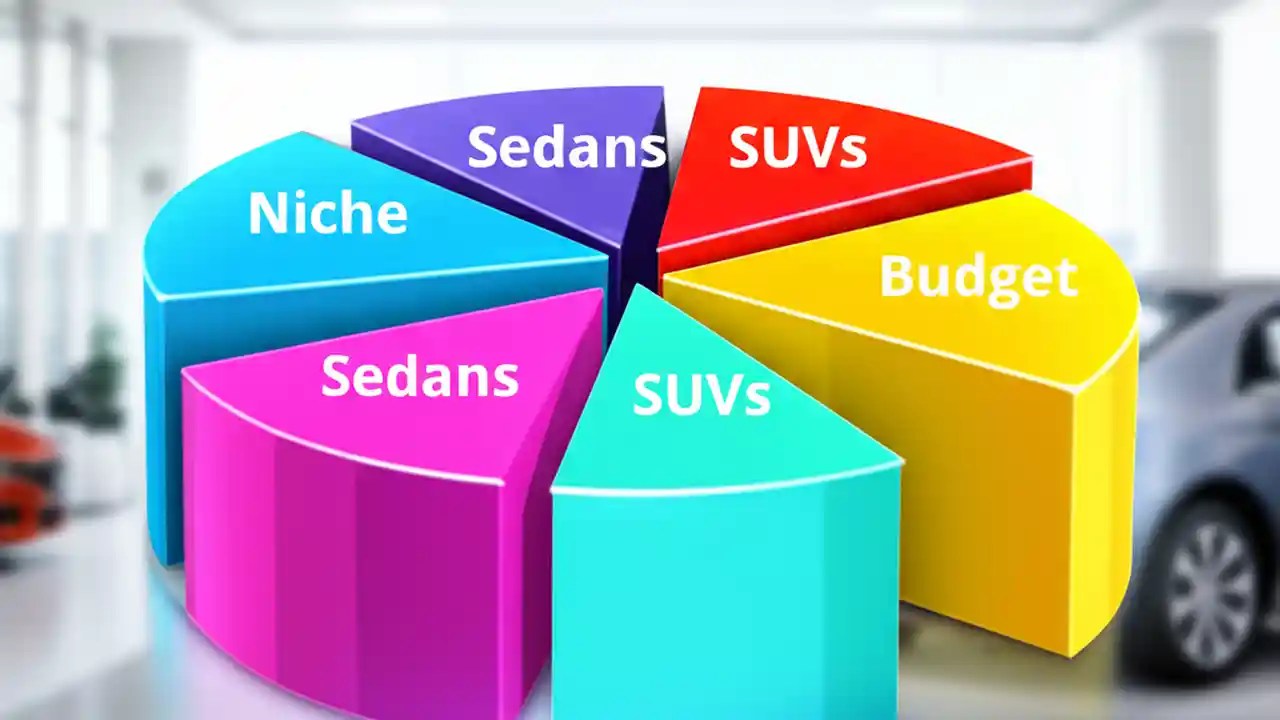 Sedans
SUVs
Niche
Budget
Sedans
SUVs