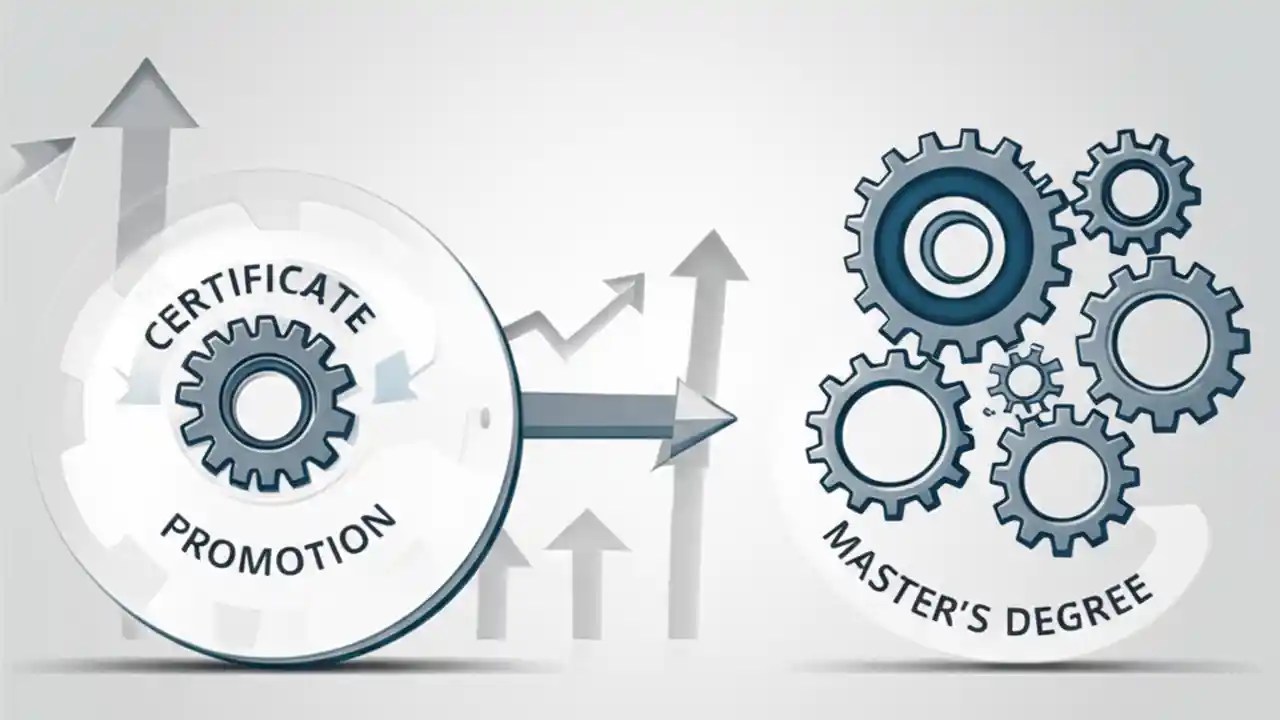 CERTIFICATE
PROMOTION
MASTER'S DEGREE