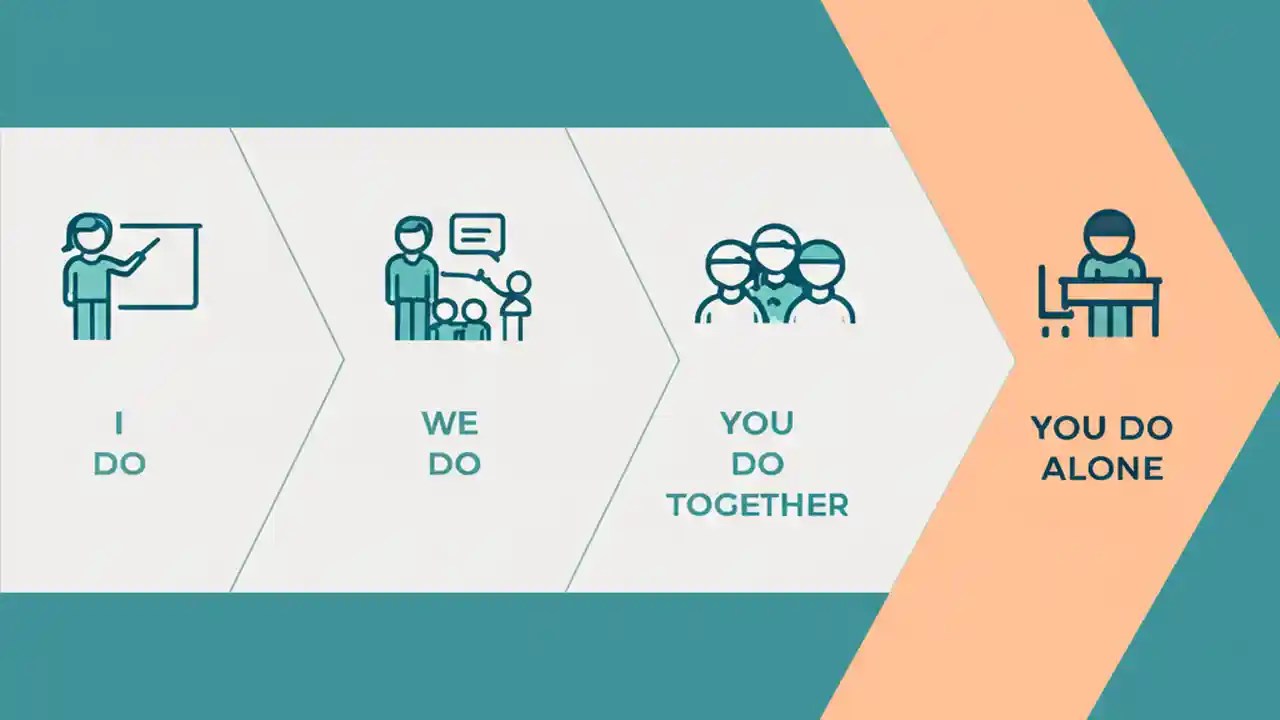 I DO

WE DO

YOU DO TOGETHER

YOU DO ALONE