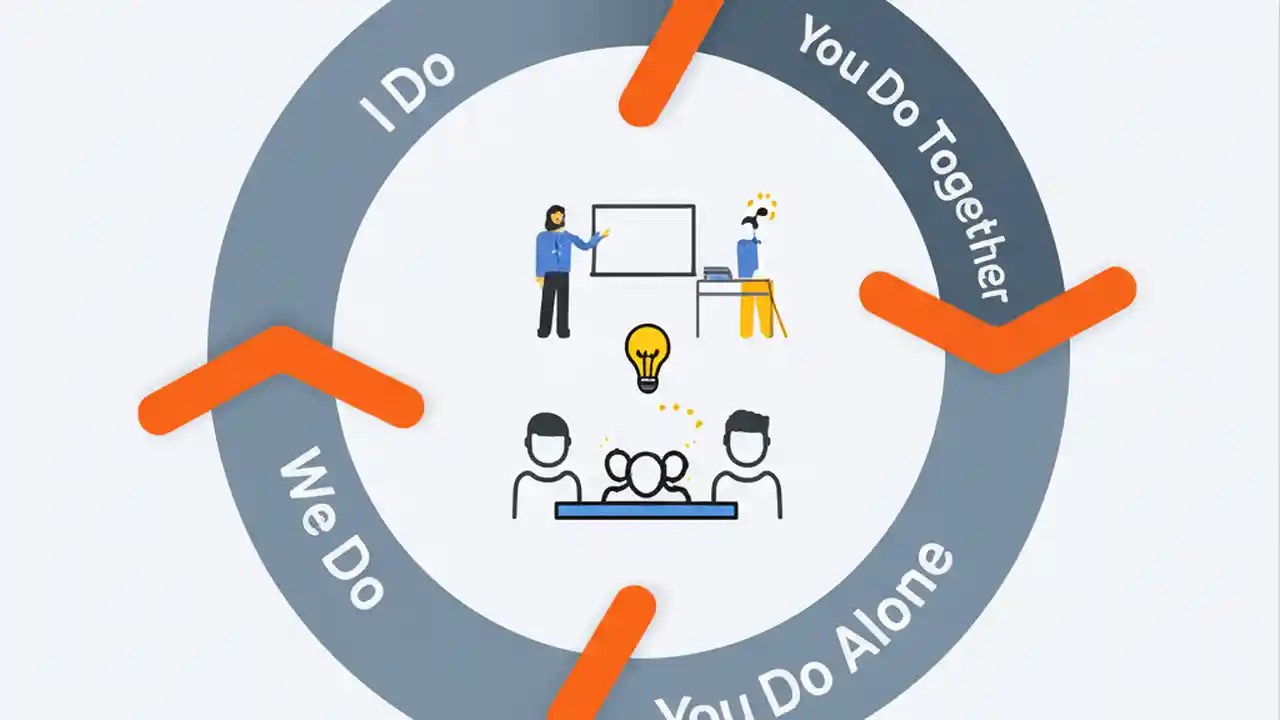 I Do

You Do Together

You Do Alone

We Do