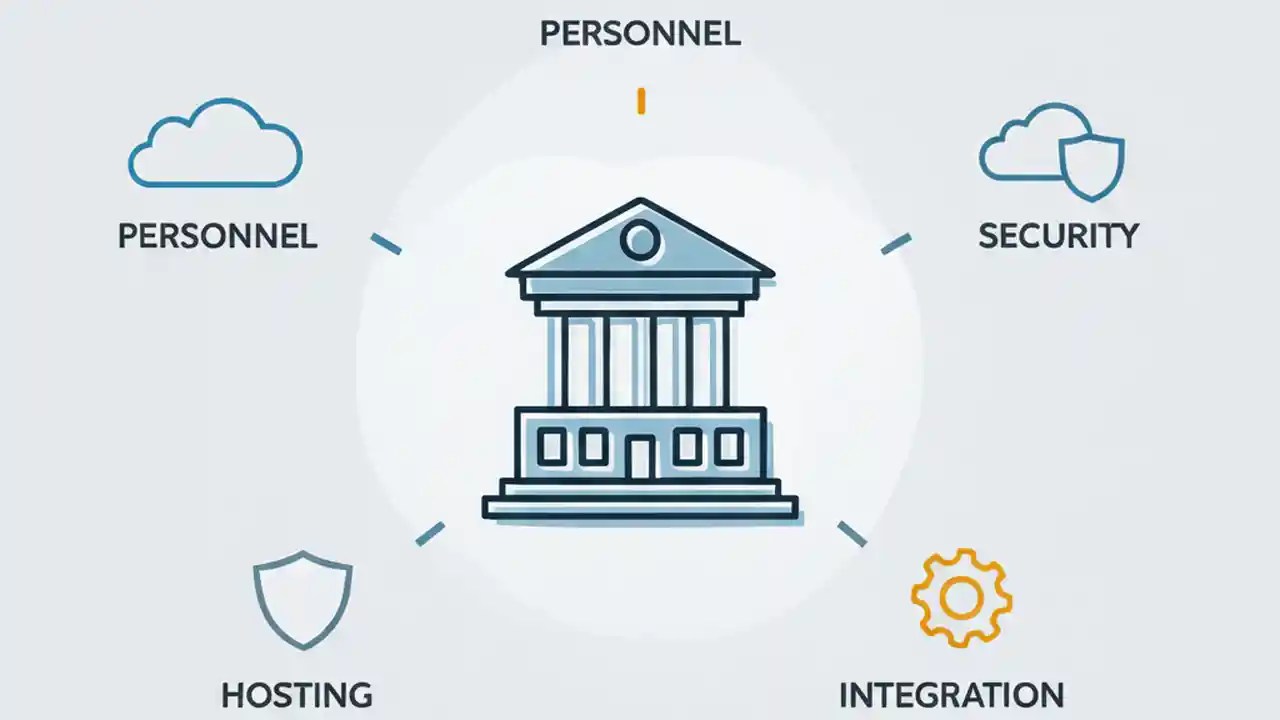 PERSONNEL

PERSONNEL

SECURITY

HOSTING

INTEGRATION