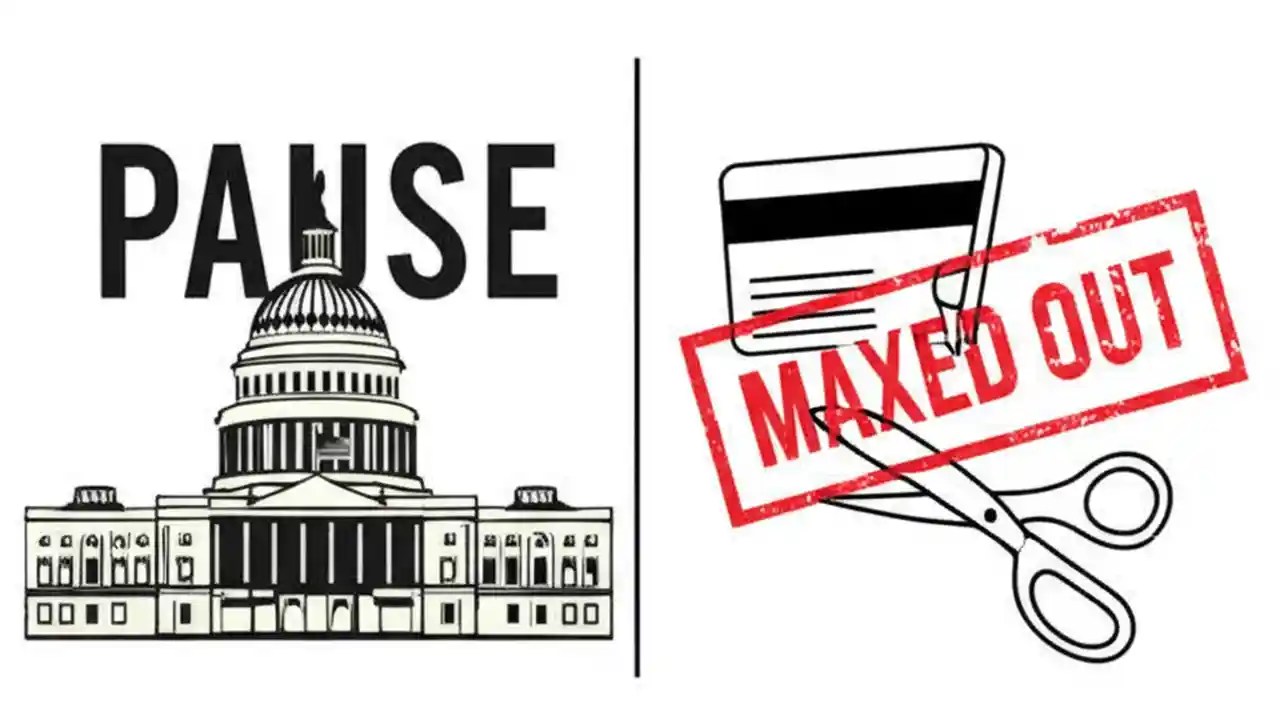 PAUSE

MAXED OUT