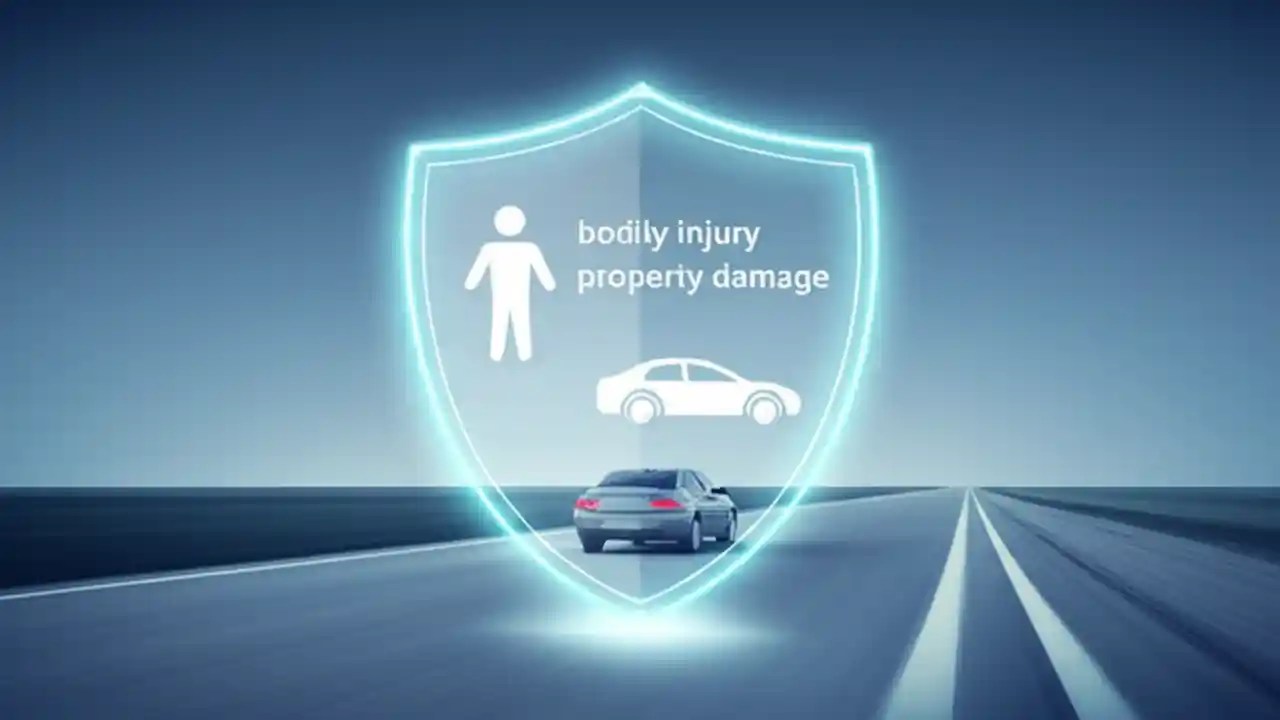 bodily injury
property damage