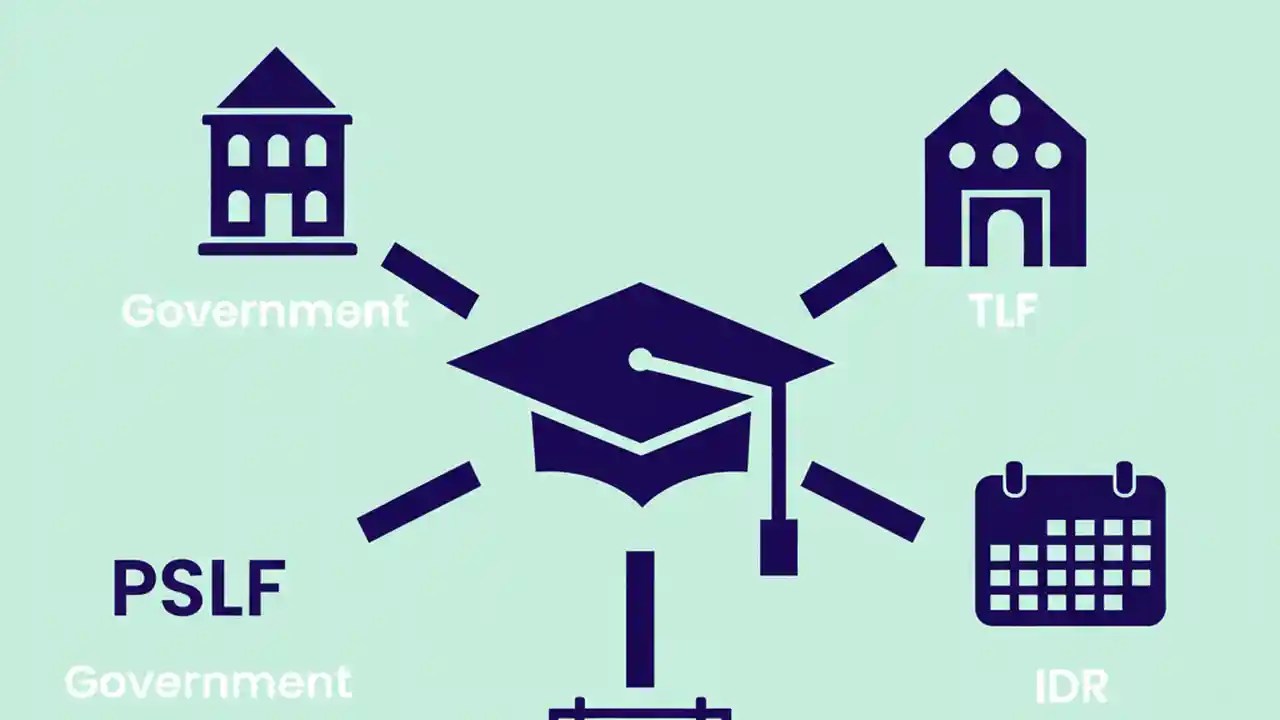 Government

TLF

PSLF

Government

IDR