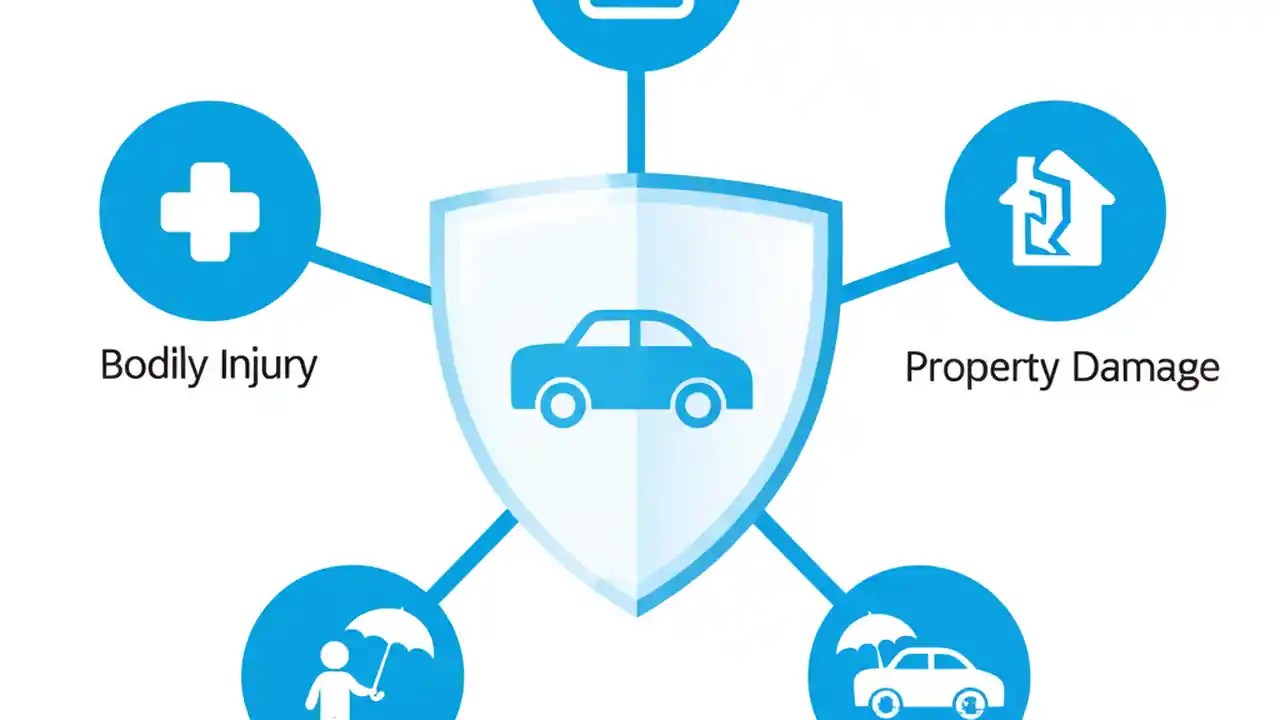 Bodily Injury

Property Damage