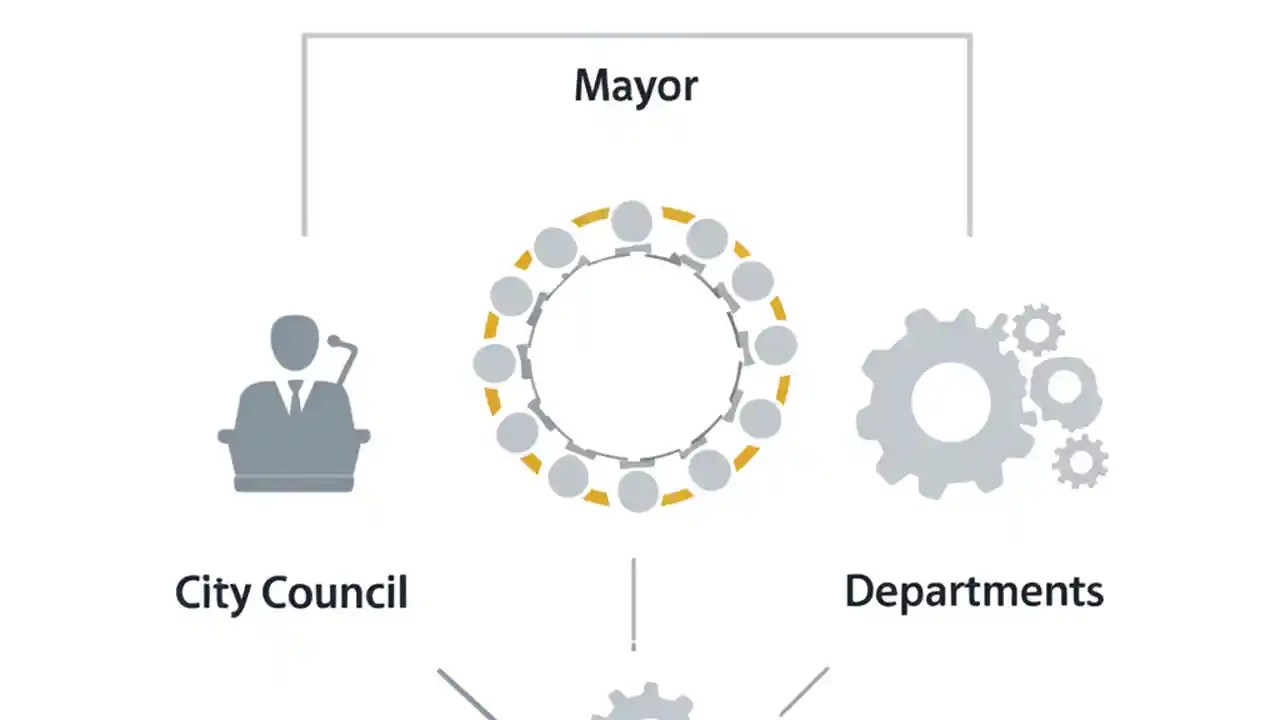 Mayor

City Council

Departments