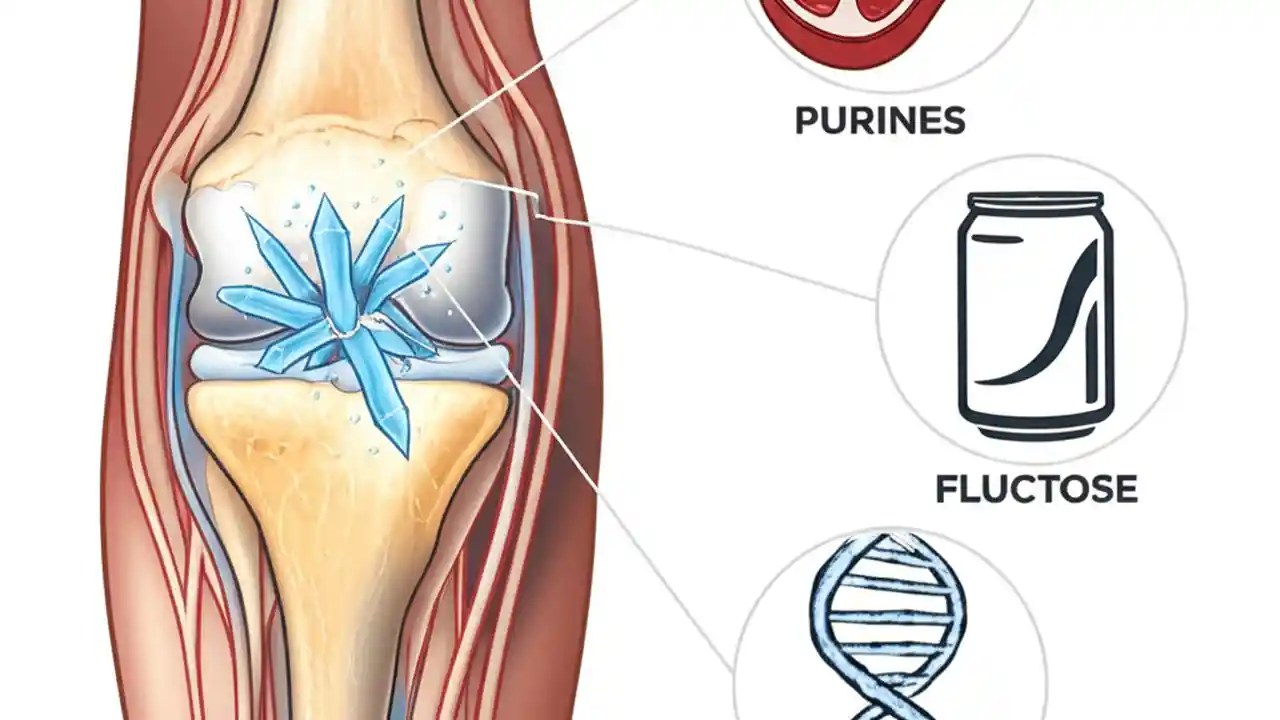 PURINES

FLUCTOSE