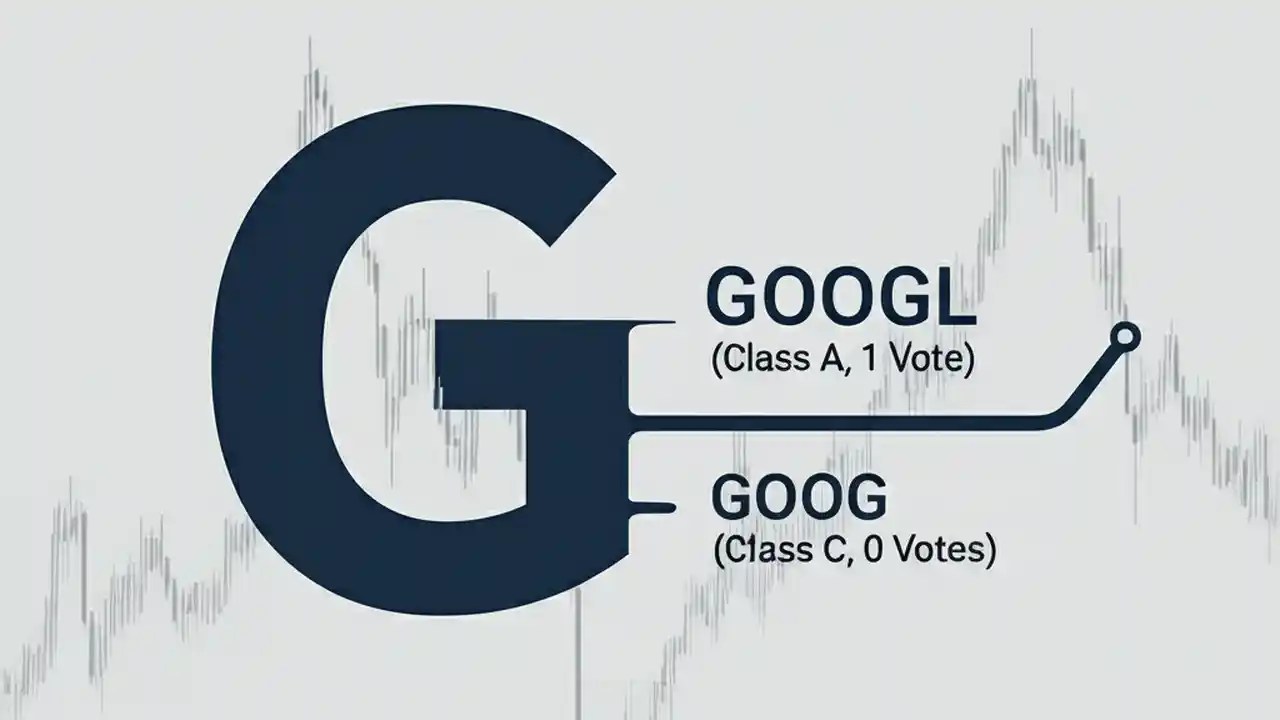 G

GOOGL
(Class A, 1 Vote)

GOOG
(Class C, 0 Votes)