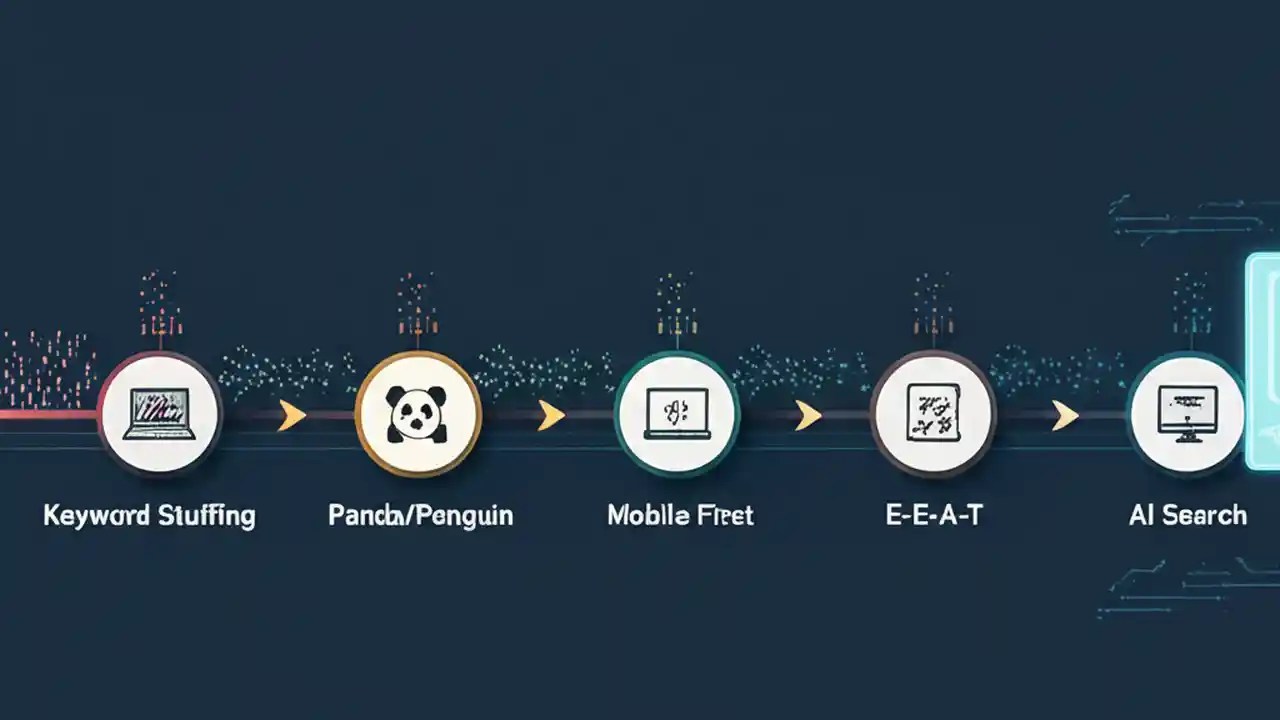 Keyword Stuffing

Panda/Penguin

Mobile Firet

E-E-A-T

AI Search