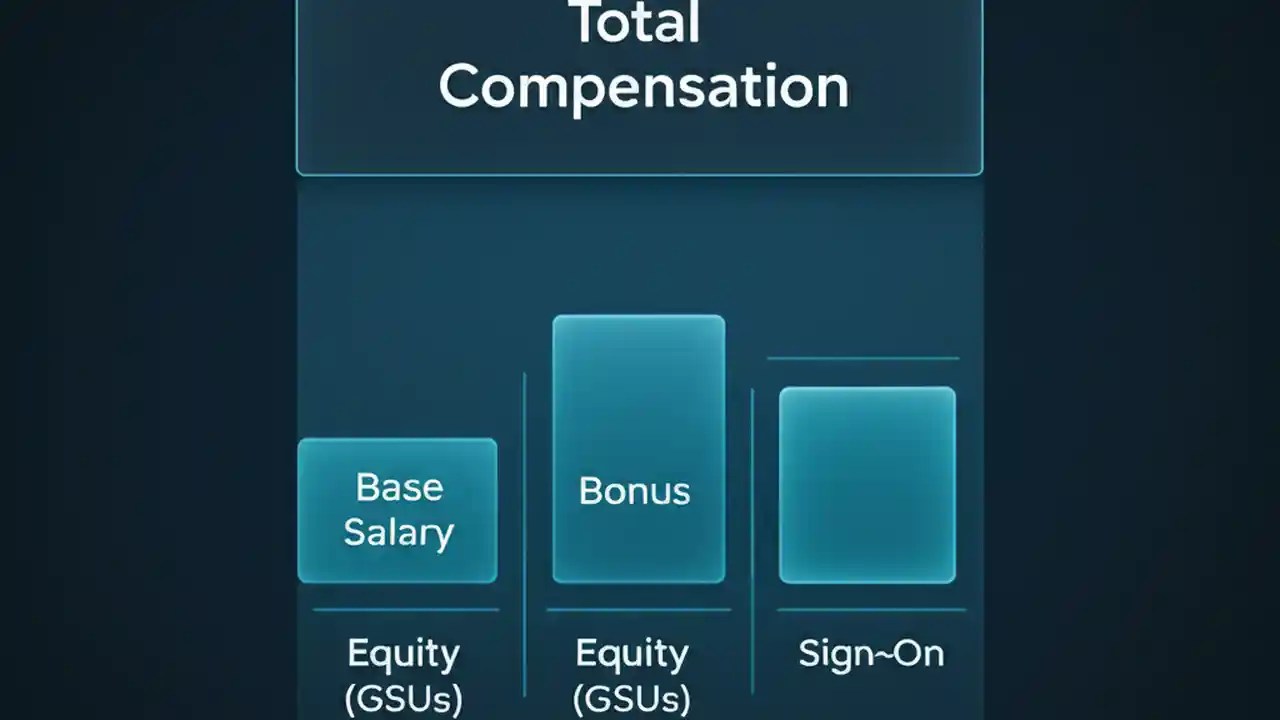 Total Compensation

Base Salary

Bonus

Equity (GSUs)

Equity (GSUs)

Sign~On