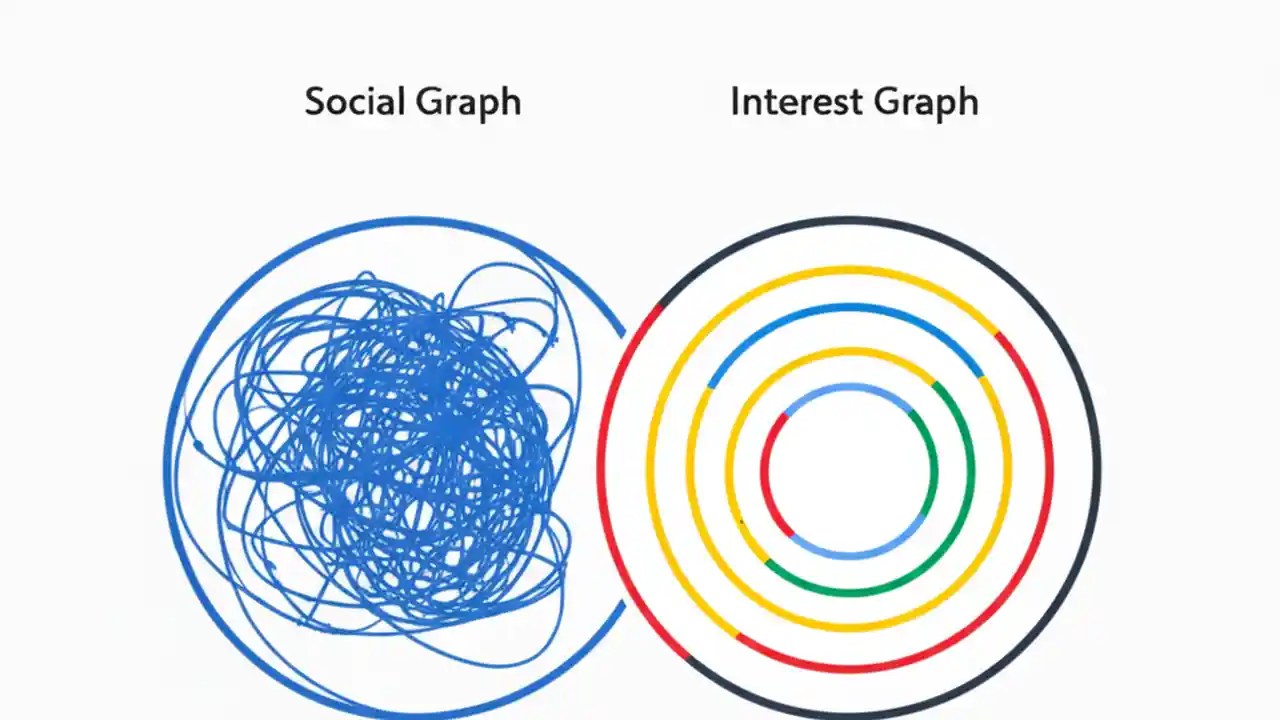 Social Graph

Interest Graph