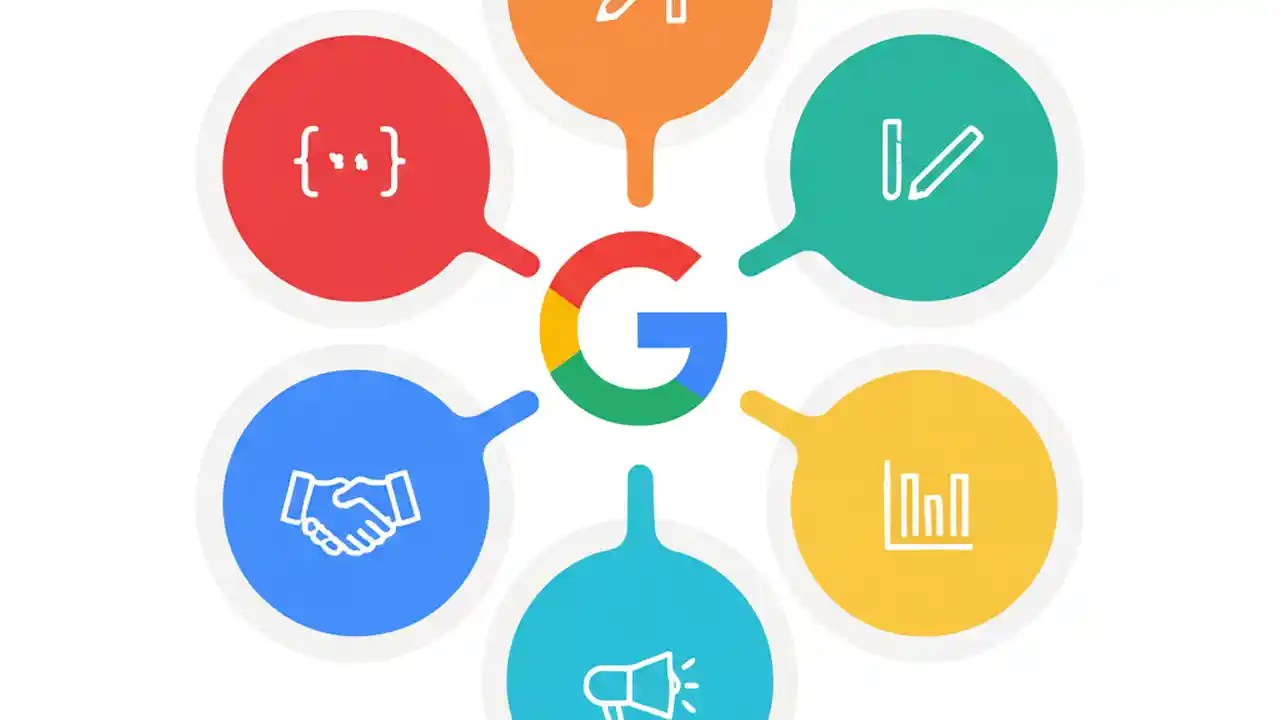 G