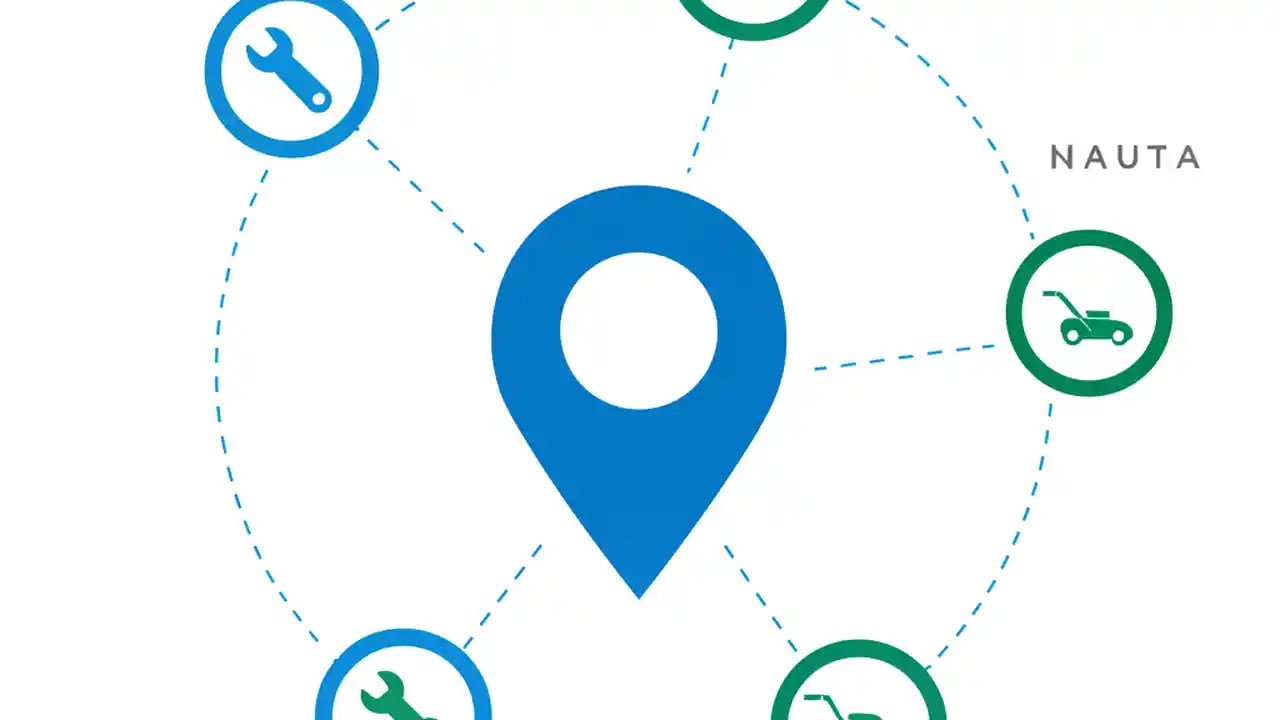 NAUTA