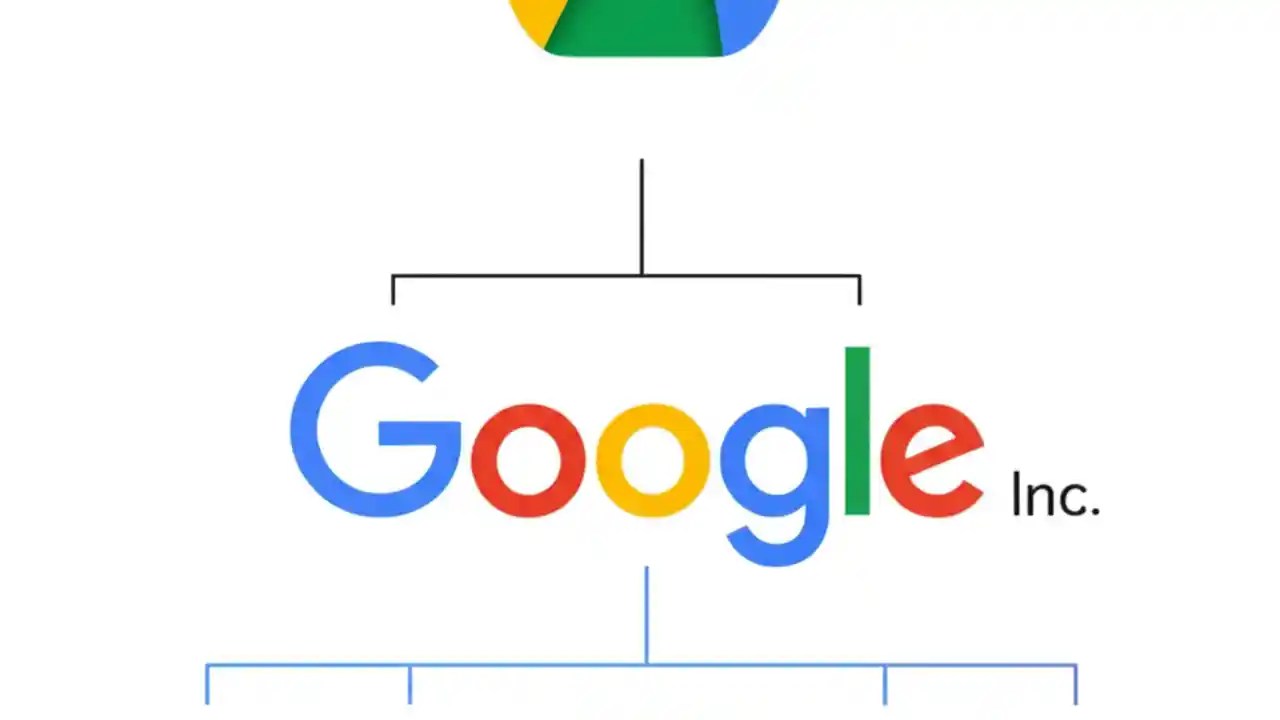 Google Inc.