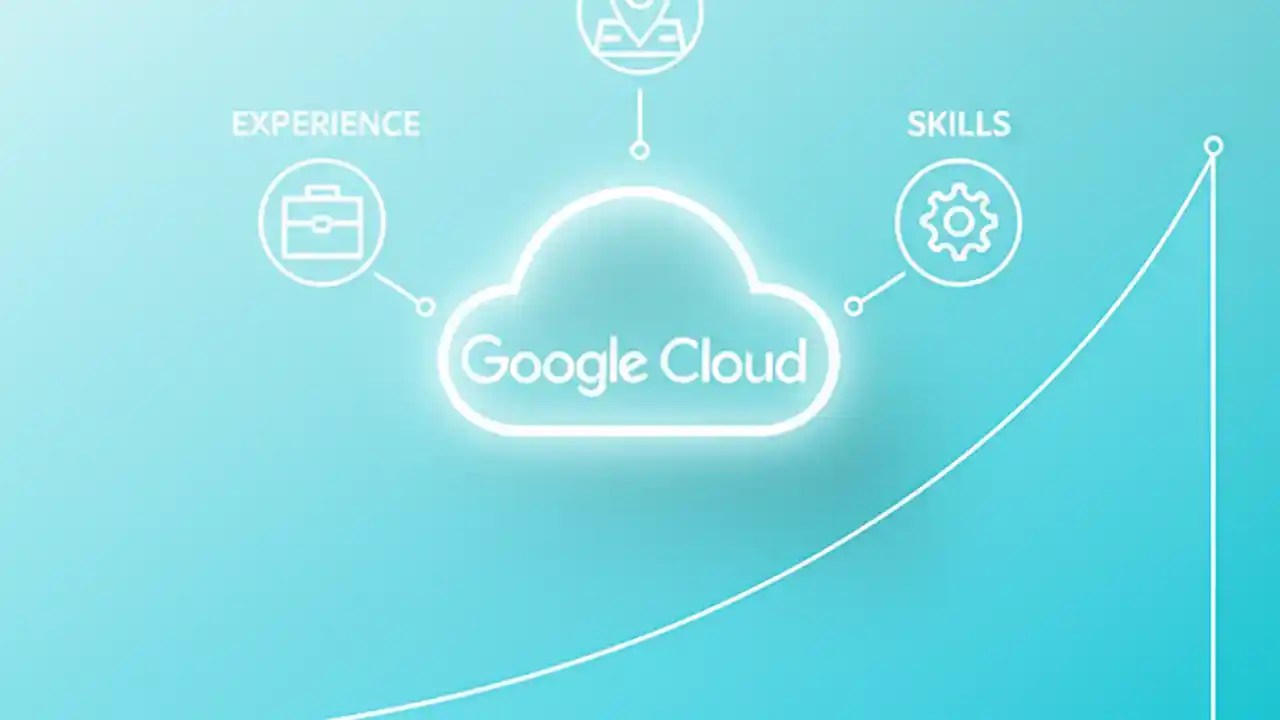 EXPERIENCE

SKILLS

Google Cloud