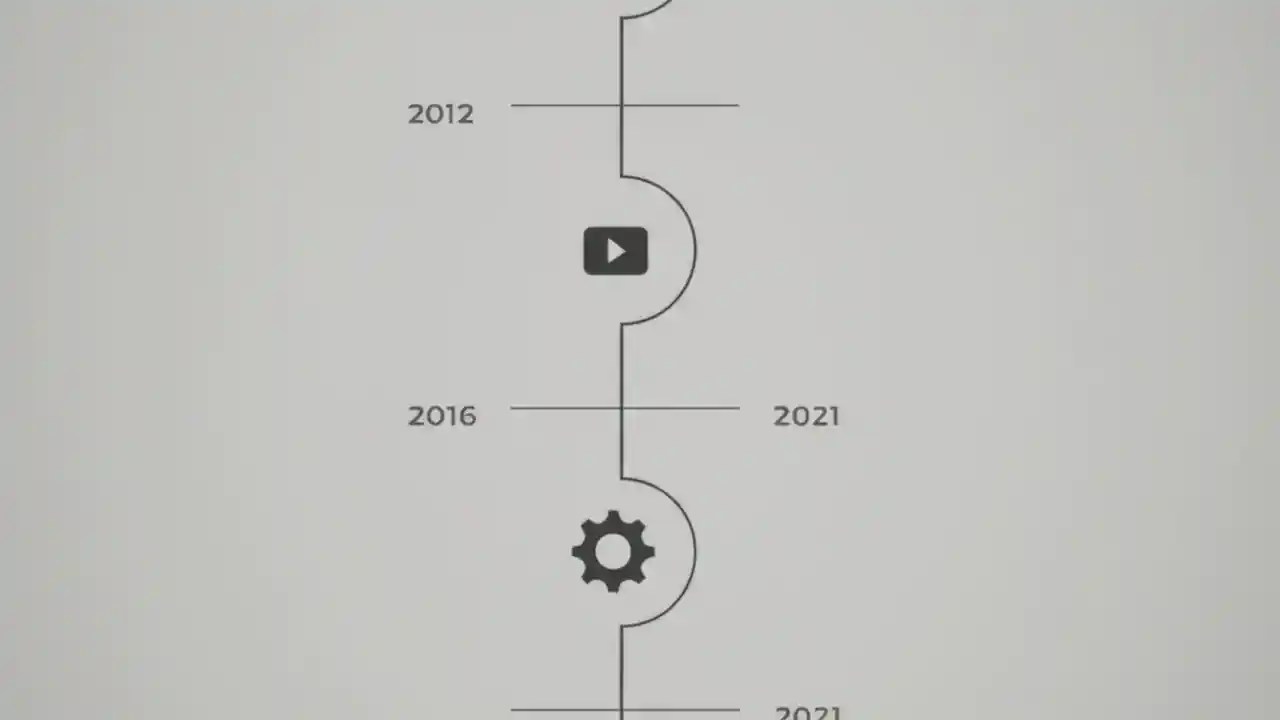 2012

2016

2021

2021