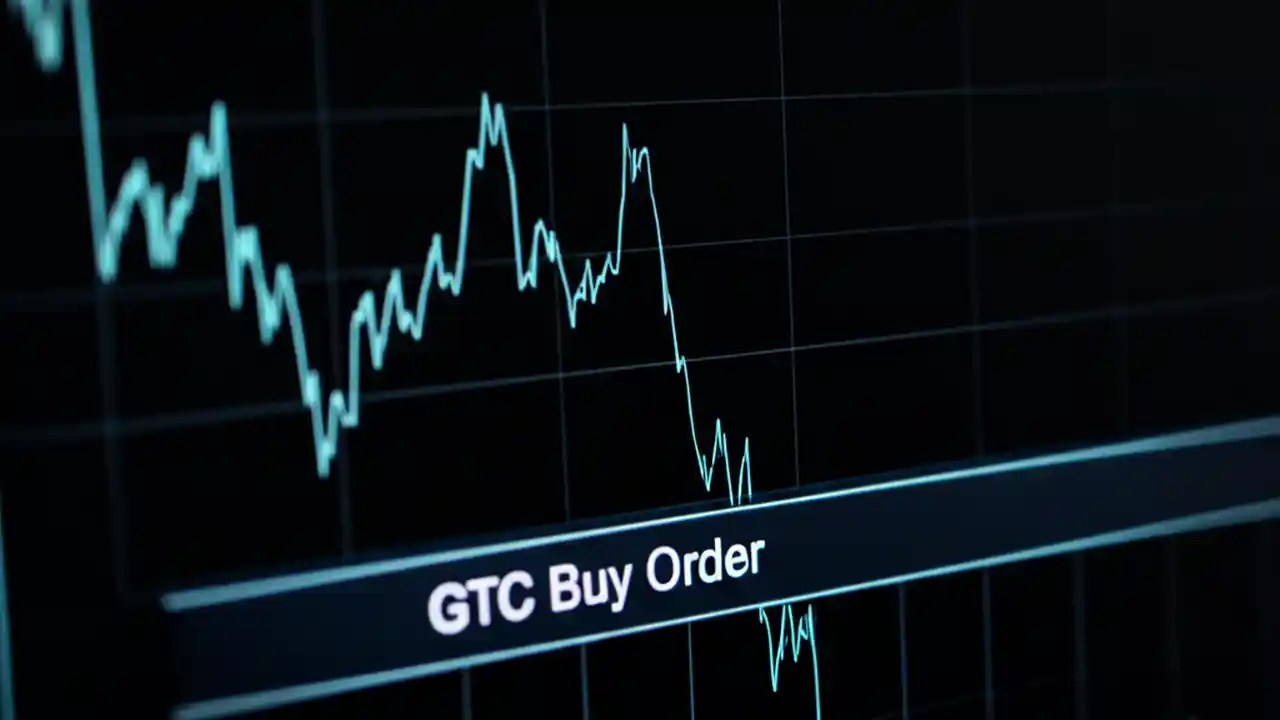 GTC Buy Order