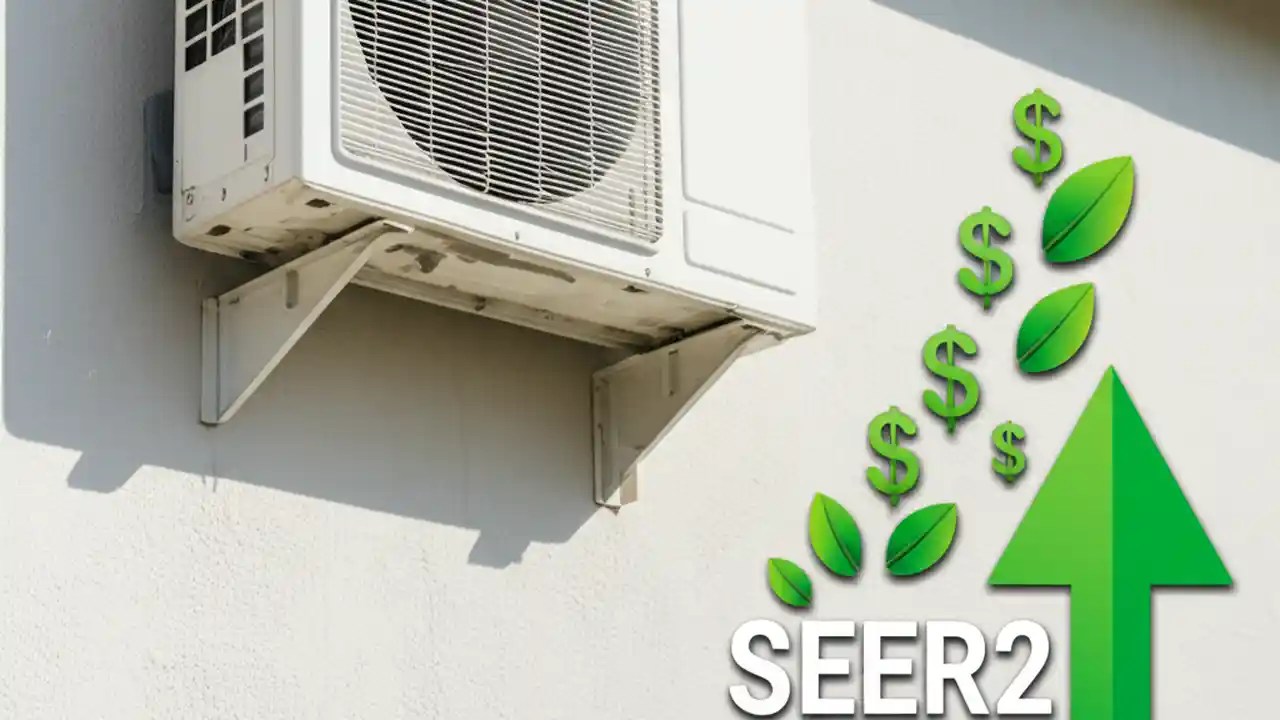 $
$
$
$
$
SEER2