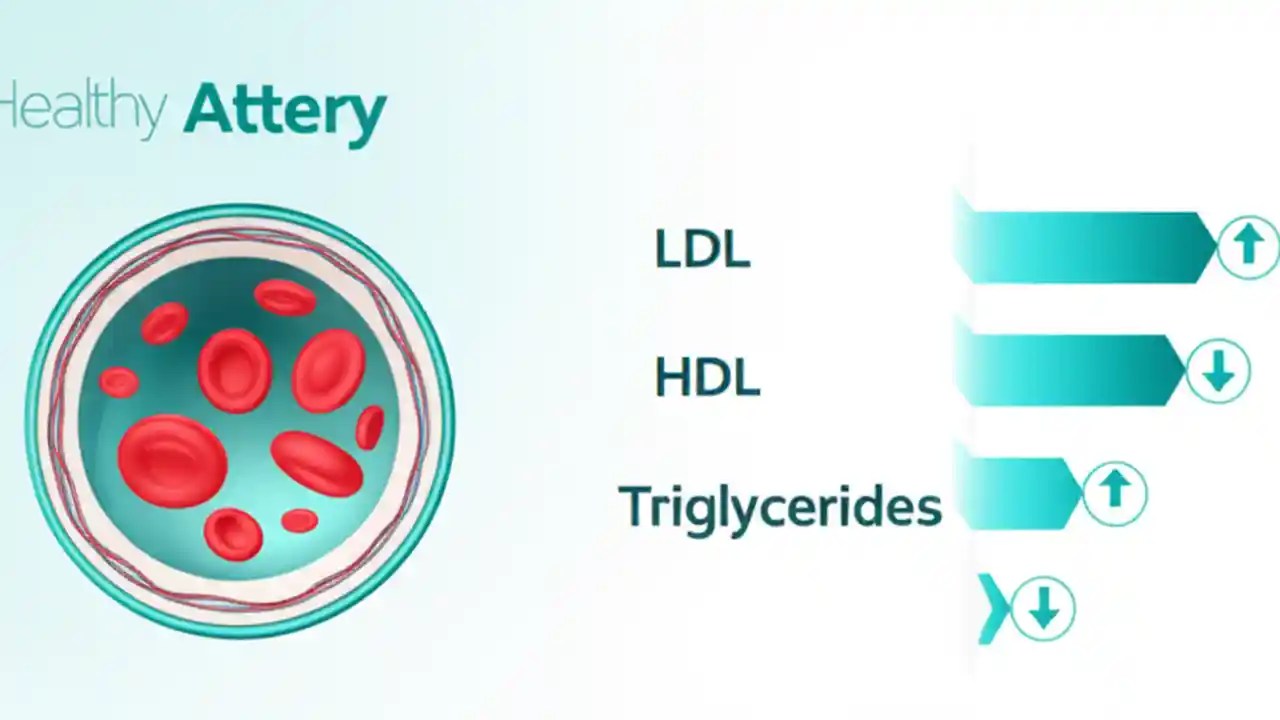 Healthy Attery

LDL

HDL

Triglycerides