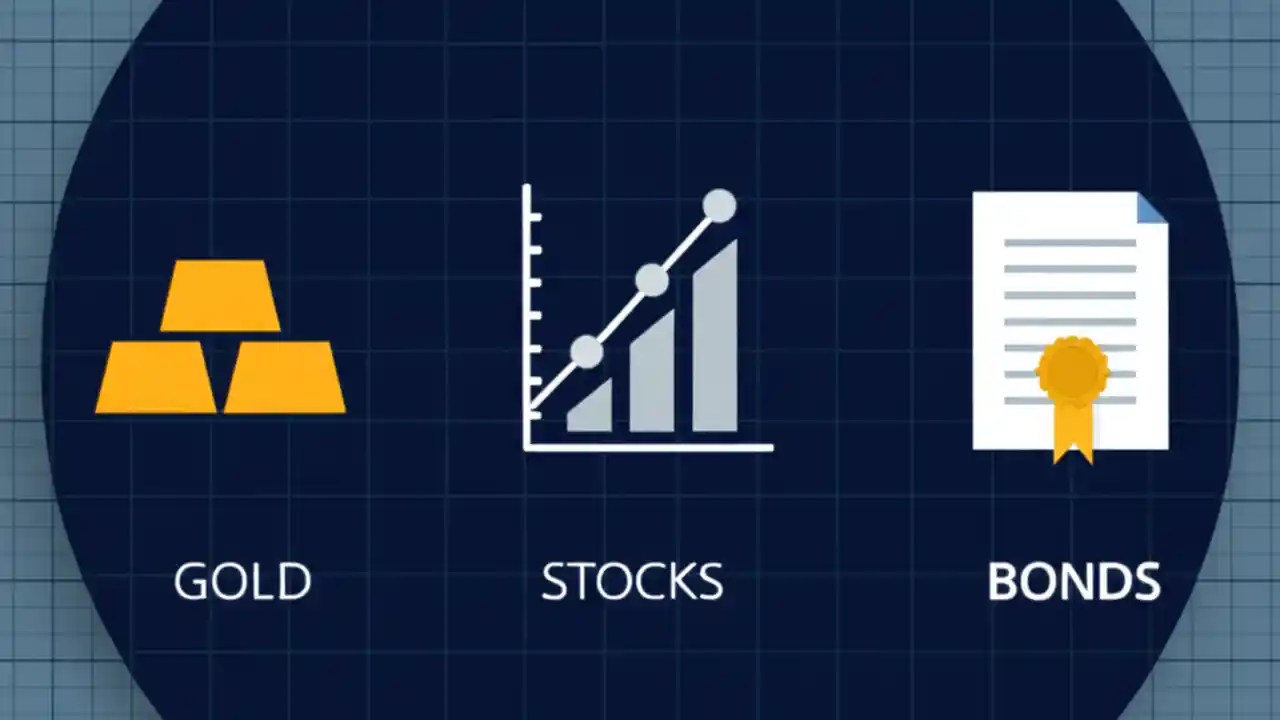 GOLD

STOCKS

BONDS