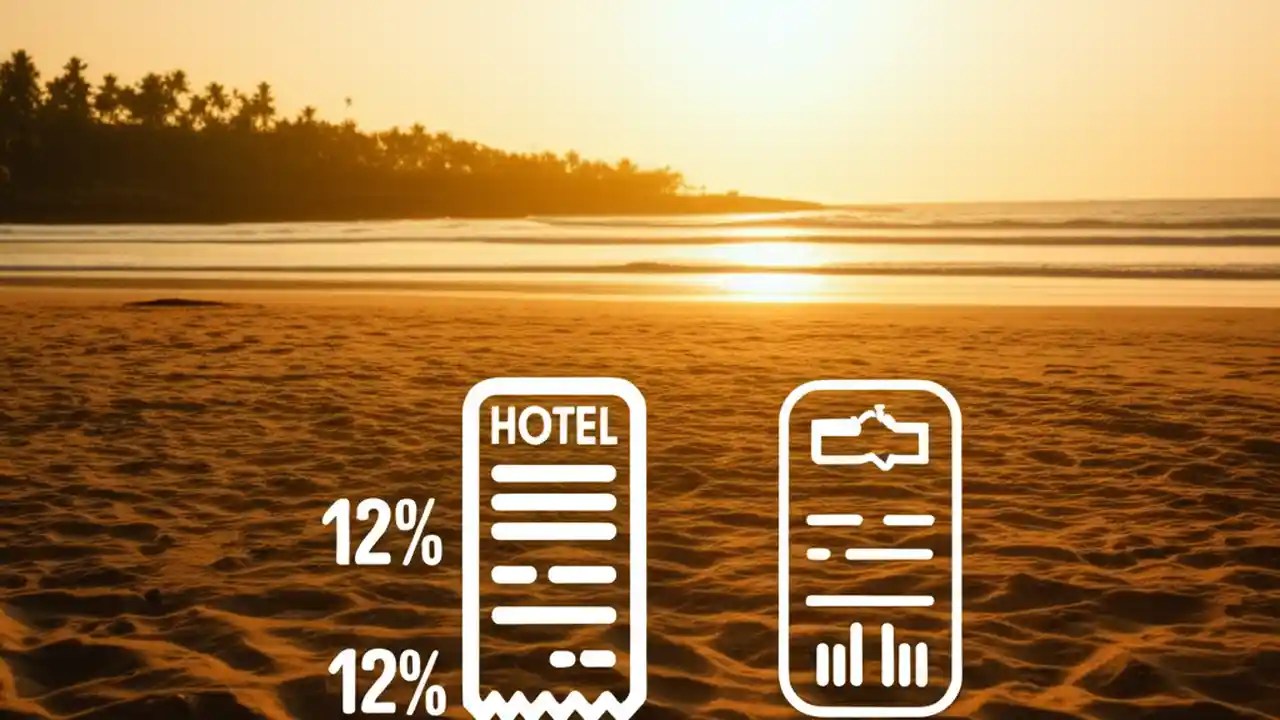 HOTEL

12%

12%