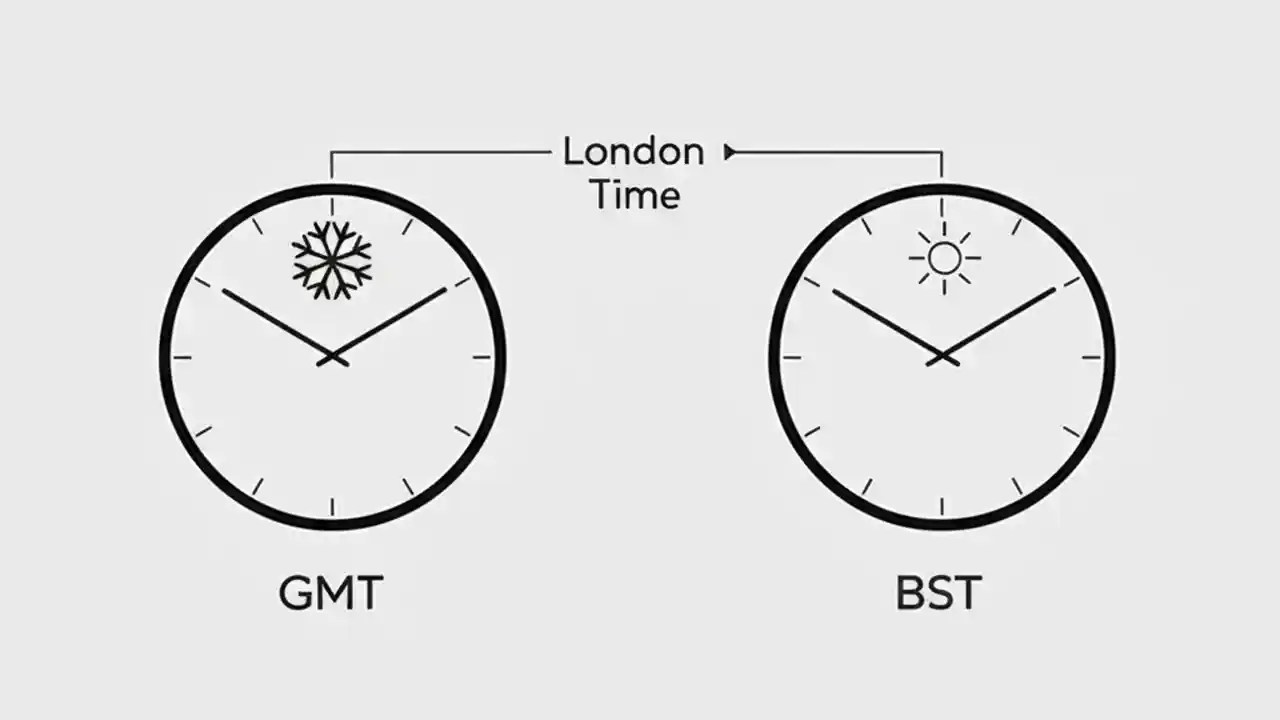 London Time

GMT

BST