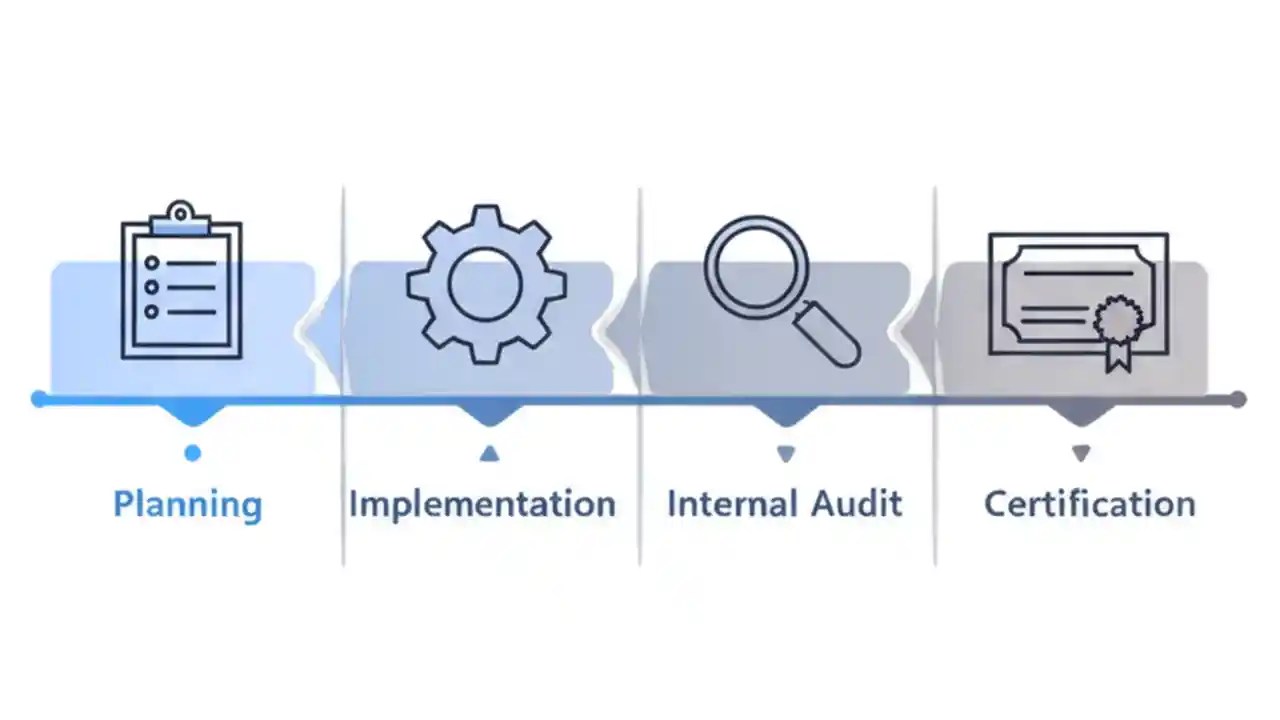 Planning

Implementation

Internal Audit

Certification