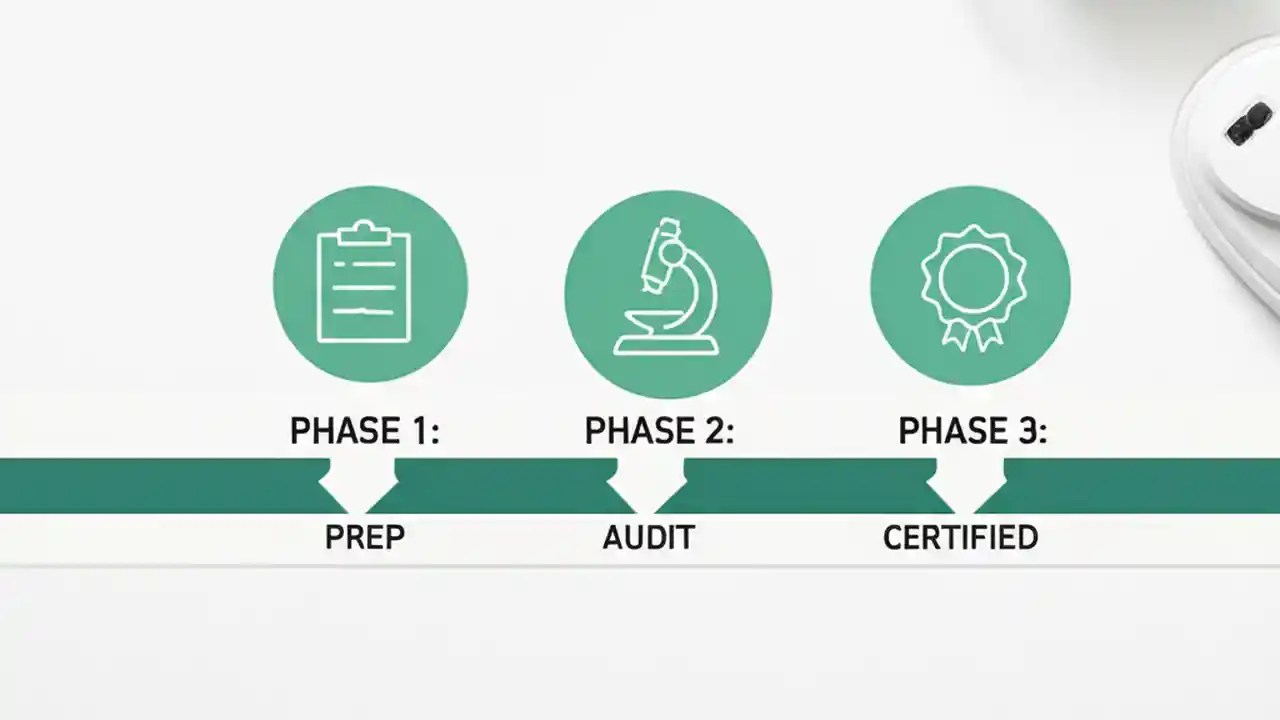 PHASE 1:
PREP

PHASE 2:
AUDIT

PHASE 3:
CERTIFIED