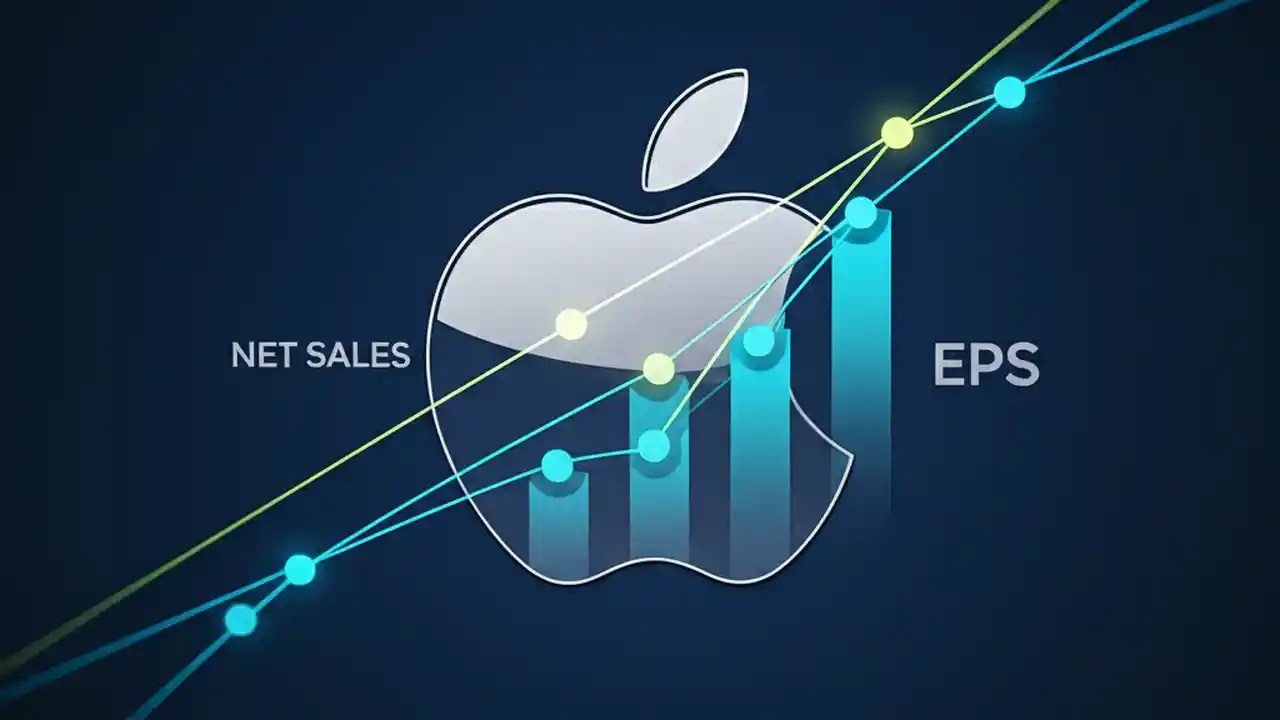 NET SALES

EPS