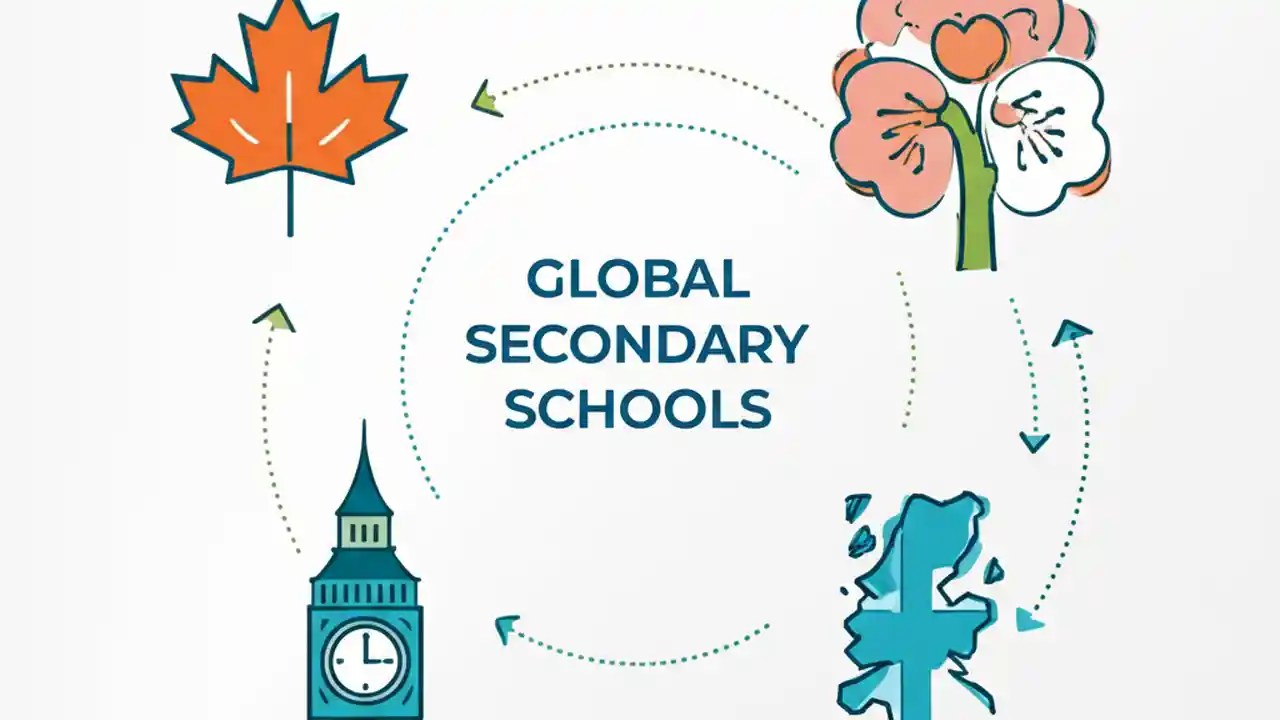 GLOBAL SECONDARY SCHOOLS