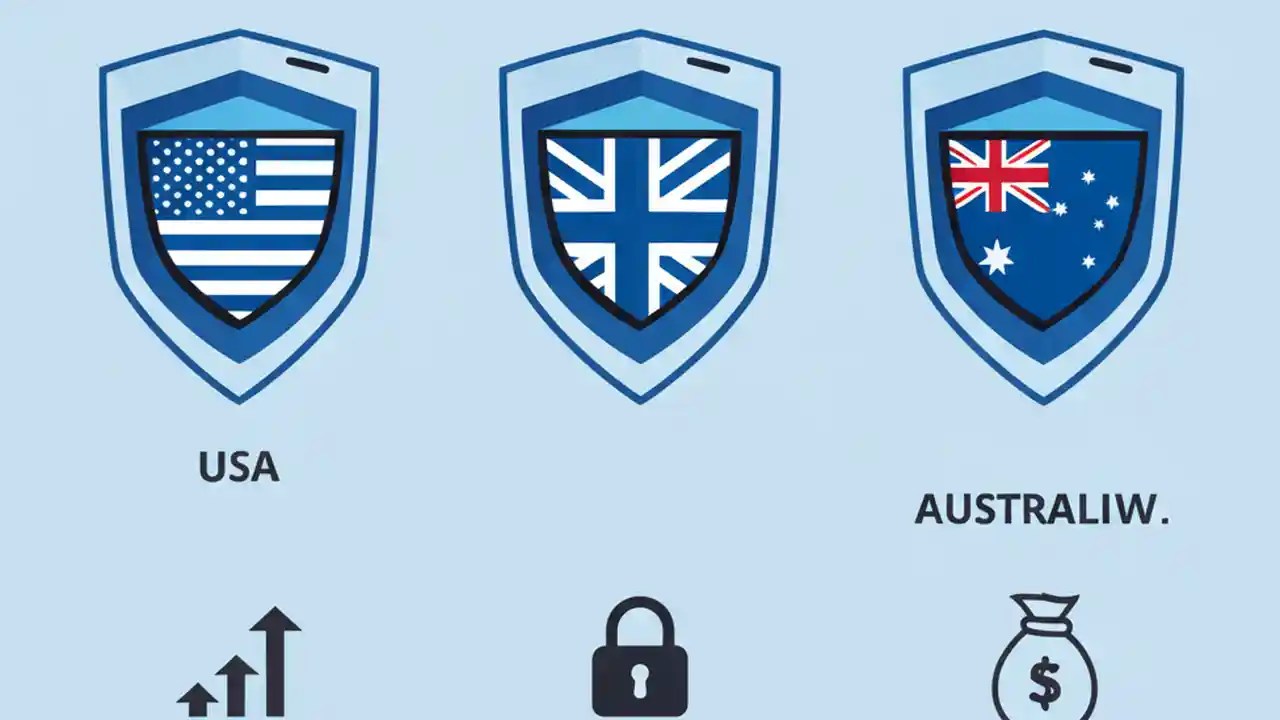 USA

AUSTRALIW.

$