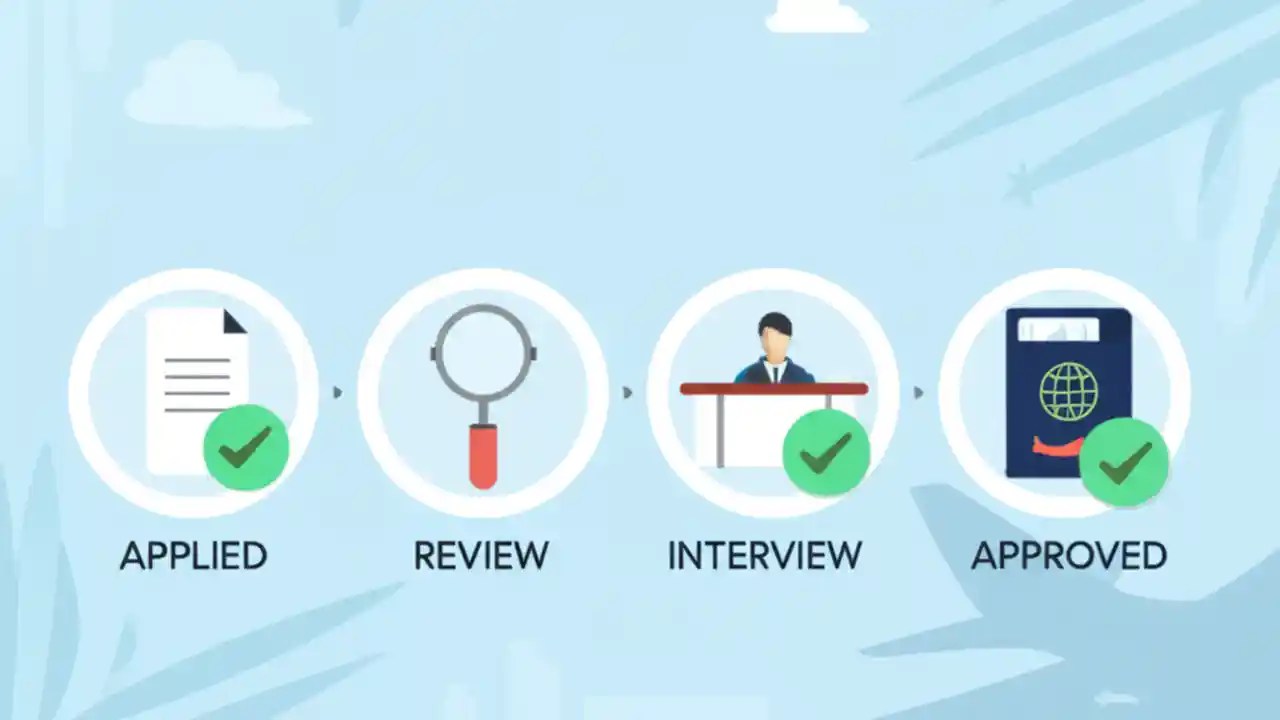 APPLIED

REVIEW

INTERVIEW

APPROVED