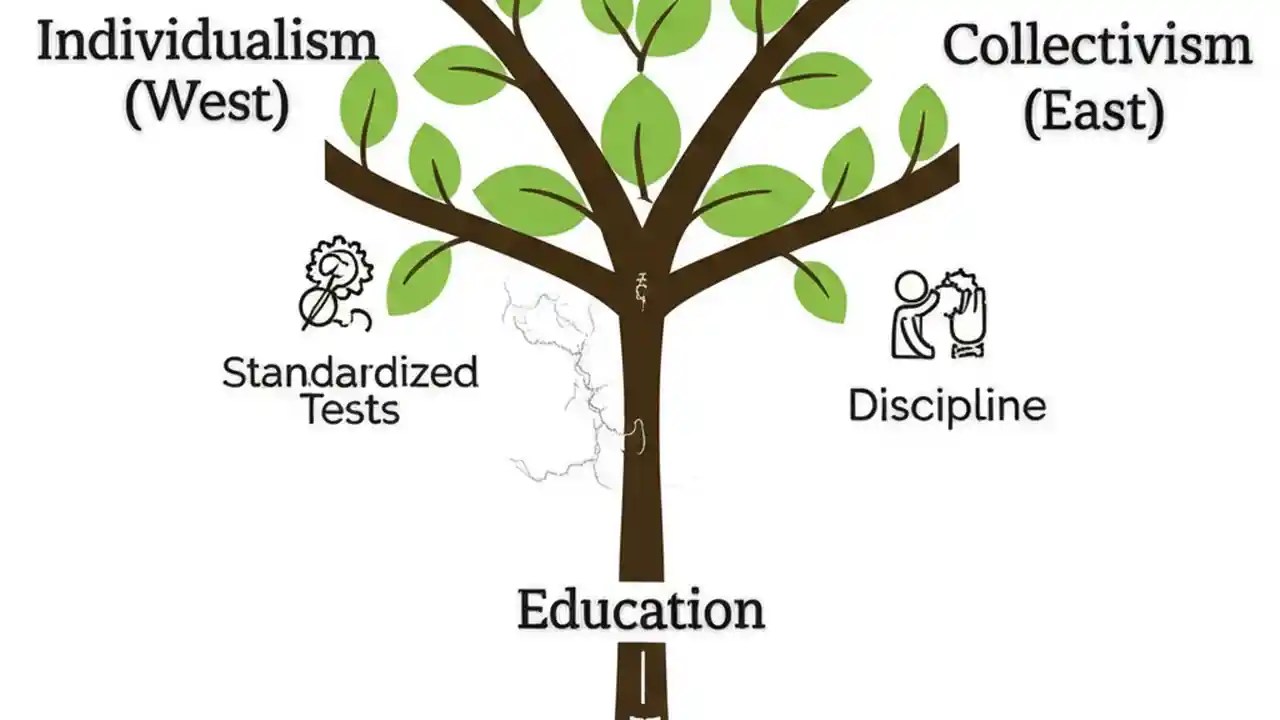 Individualism (West)

Collectivism (East)

Standardized Tests

Discipline

Education