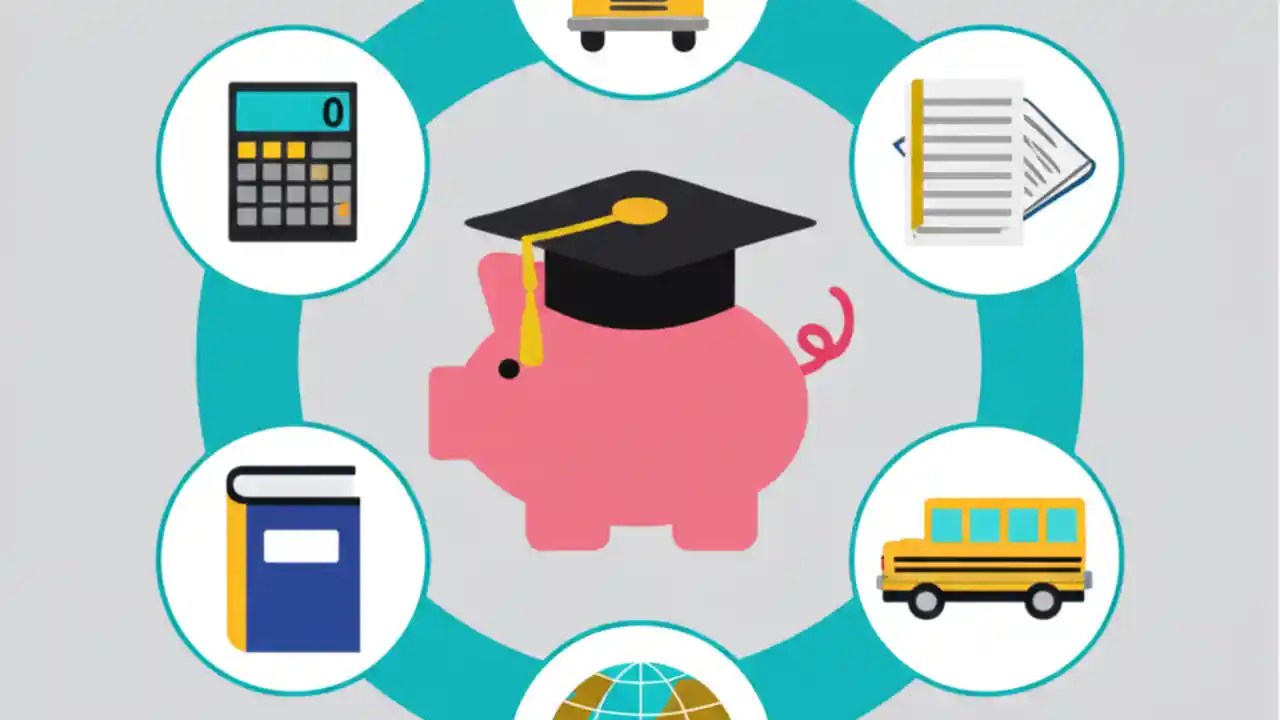 0