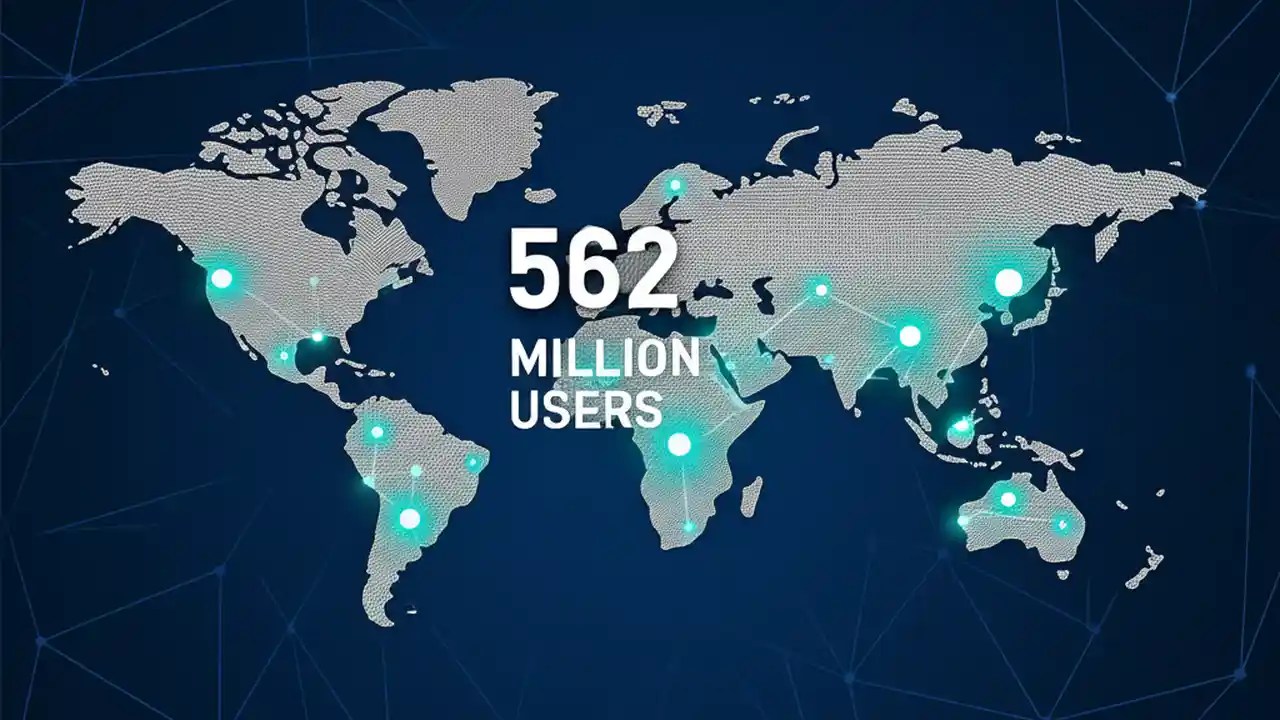 562
MILLION
USERS