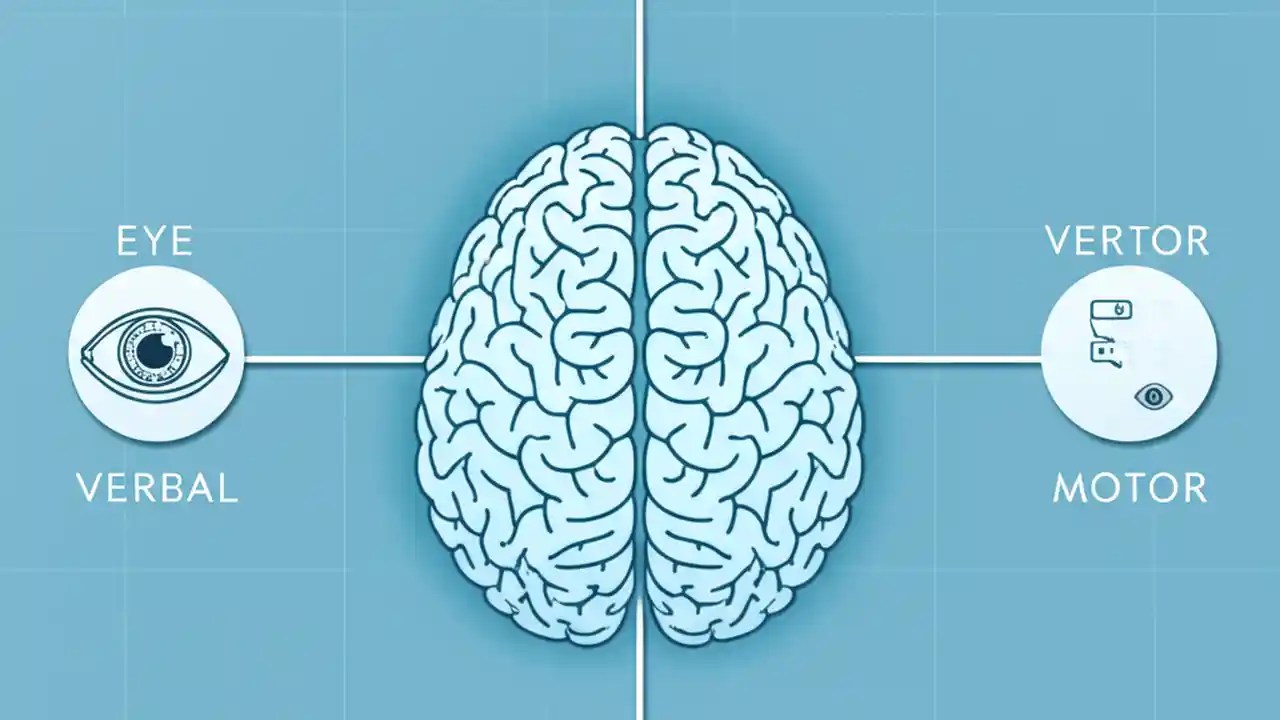 EYE

VERBAL

VERTOR

MOTOR