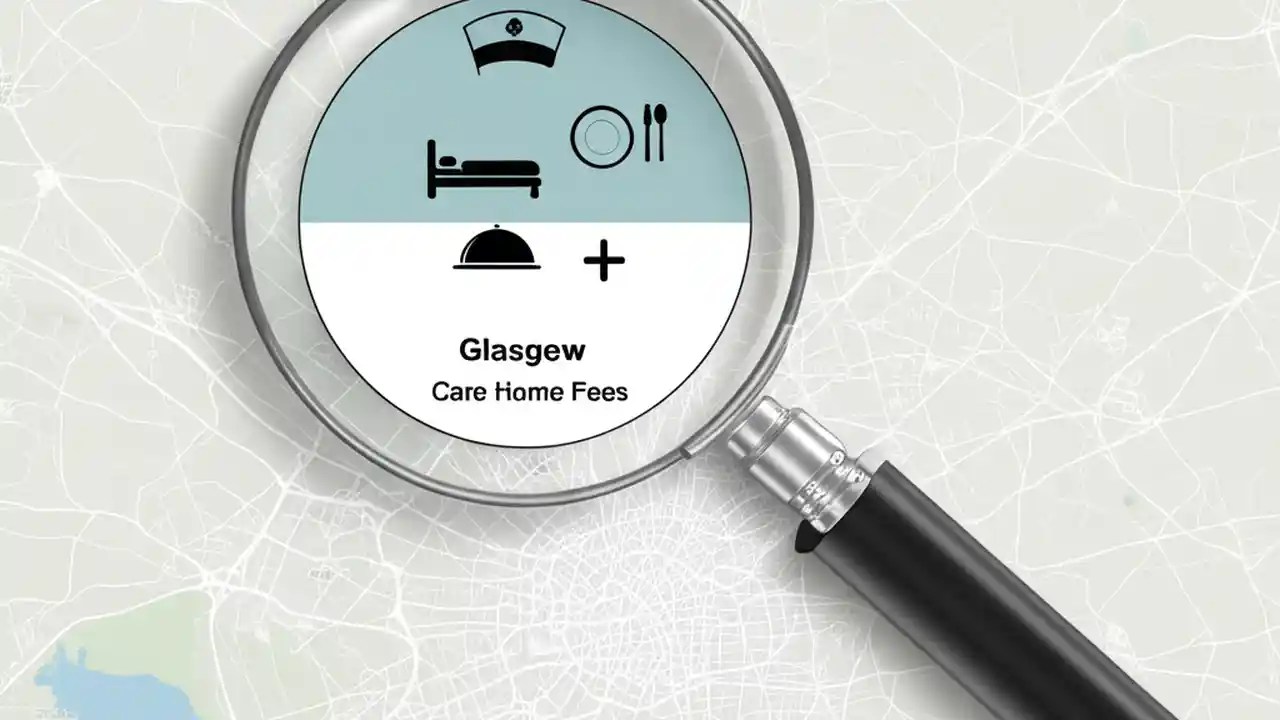 Glasgew
Care Home Fees