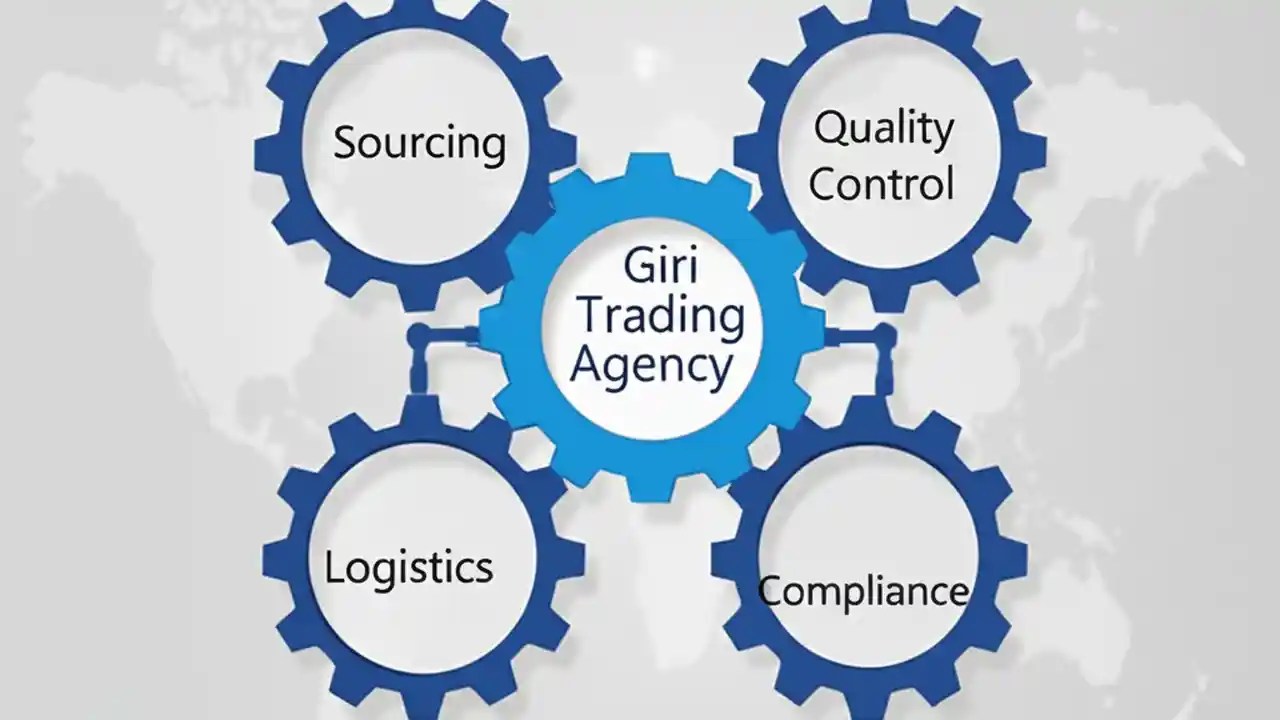 Sourcing

Quality Control

Giri Trading Agency

Logistics

Compliance