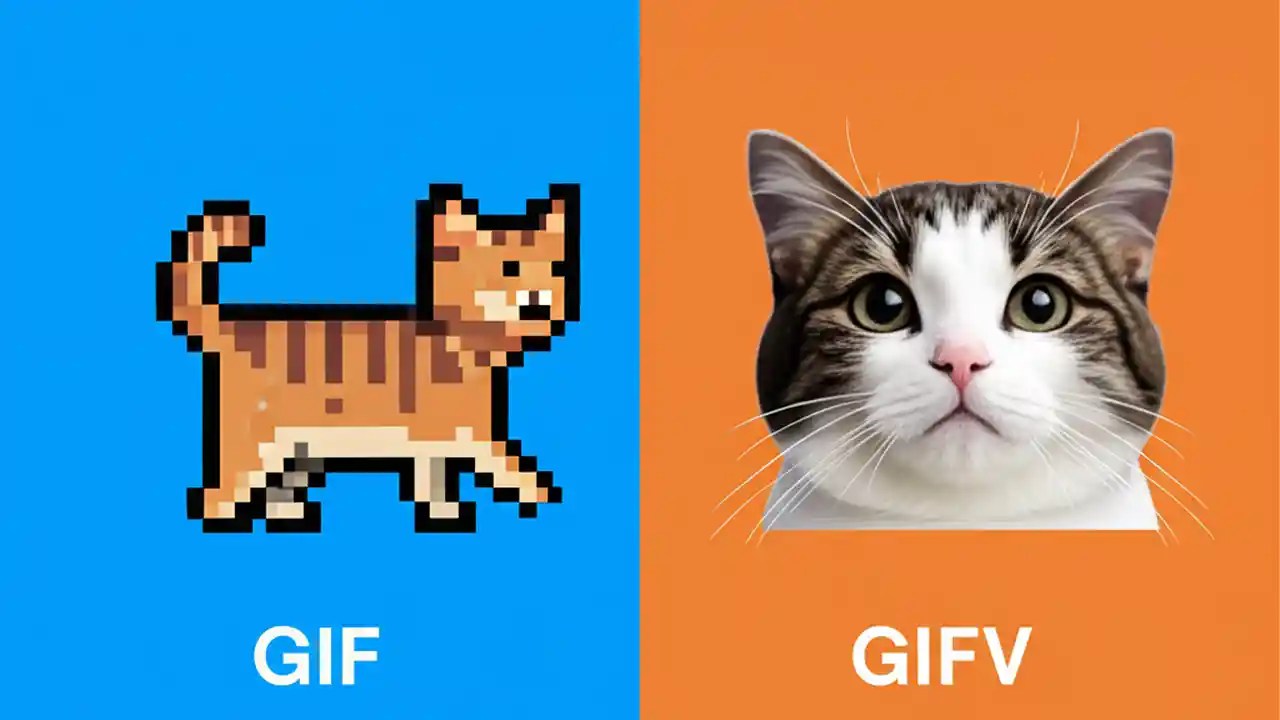 GIF

GIFV