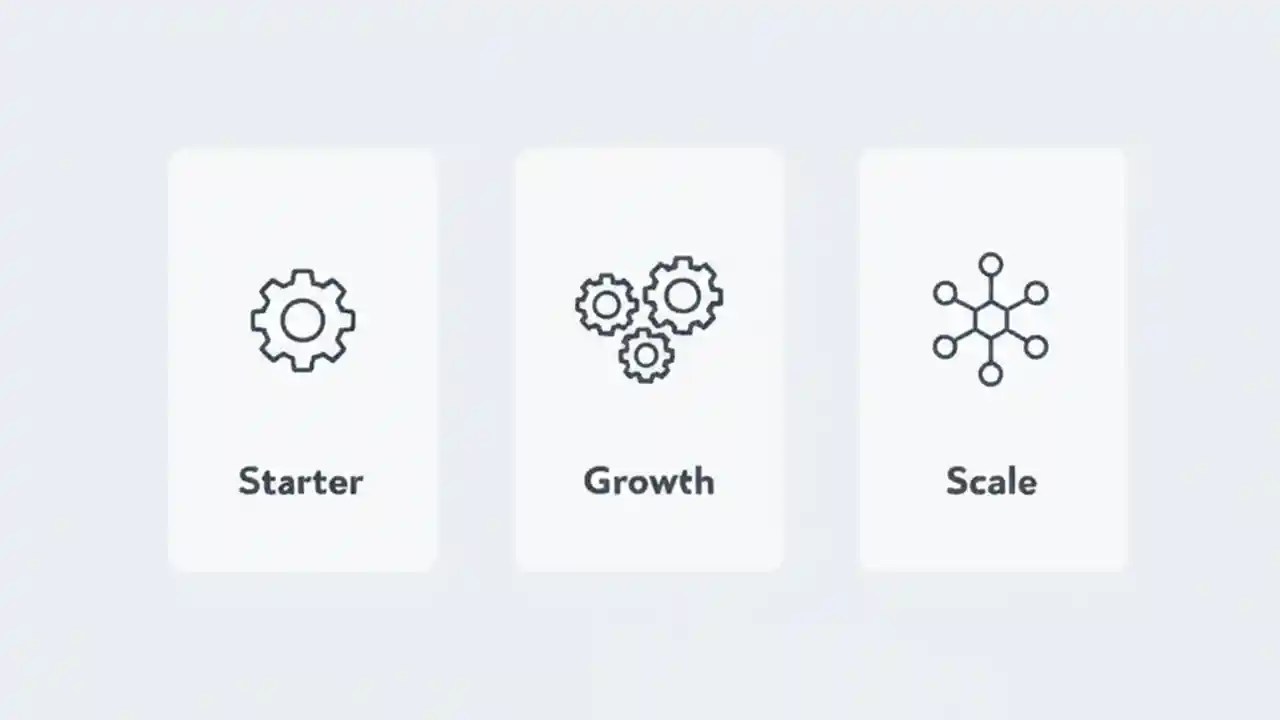 Starter

Growth

Scale