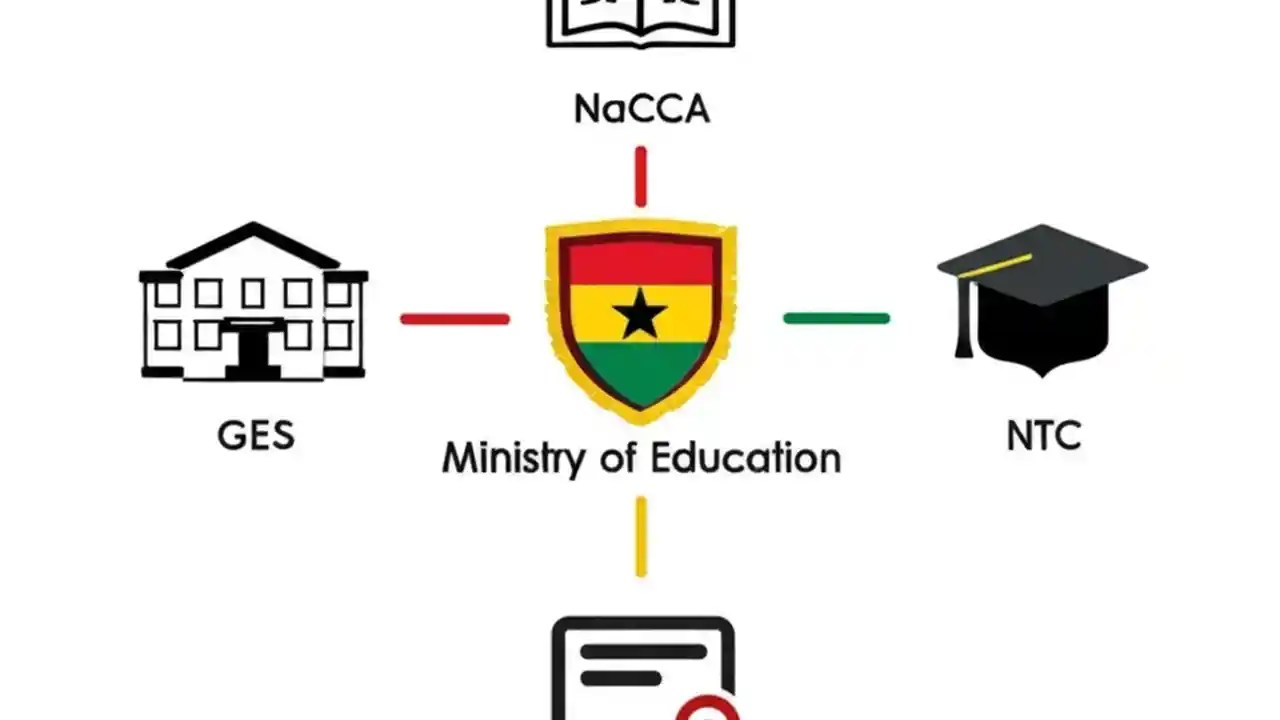 NaCCA

GES

Ministry of Education

NTC