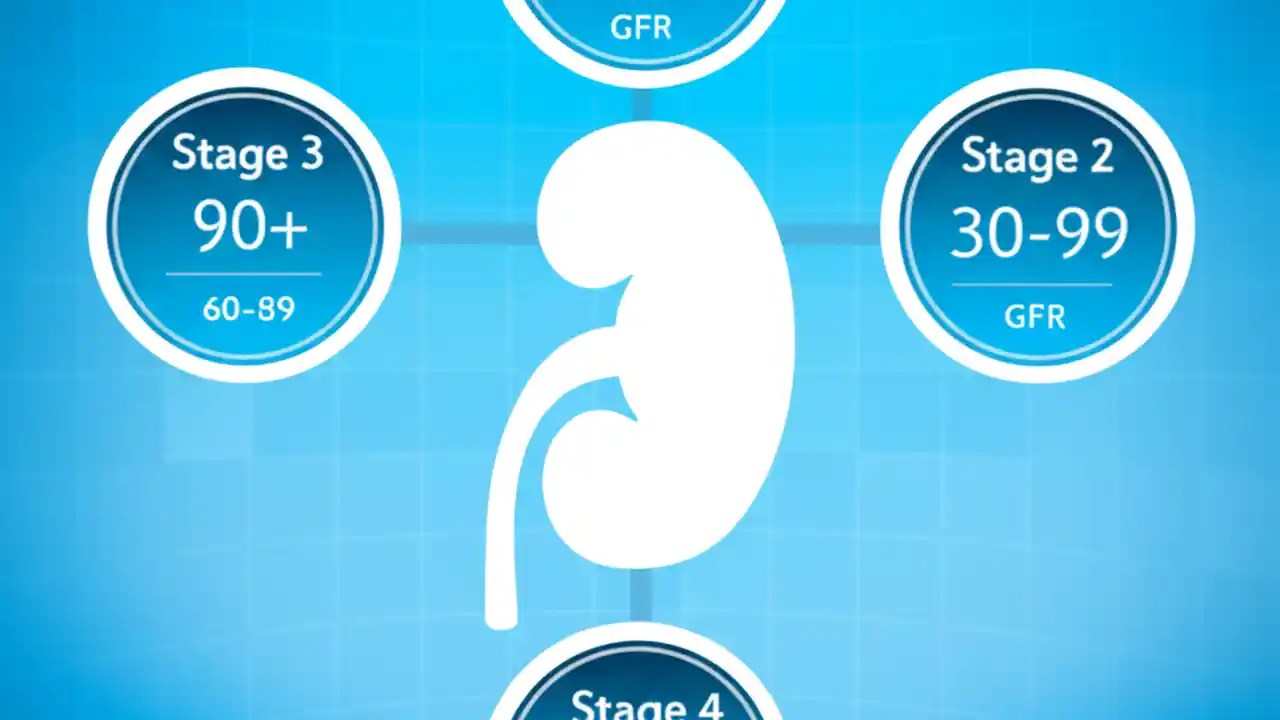 GFR

Stage 3
90+
60-89

Stage 2
30-99
GFR

Stage 4