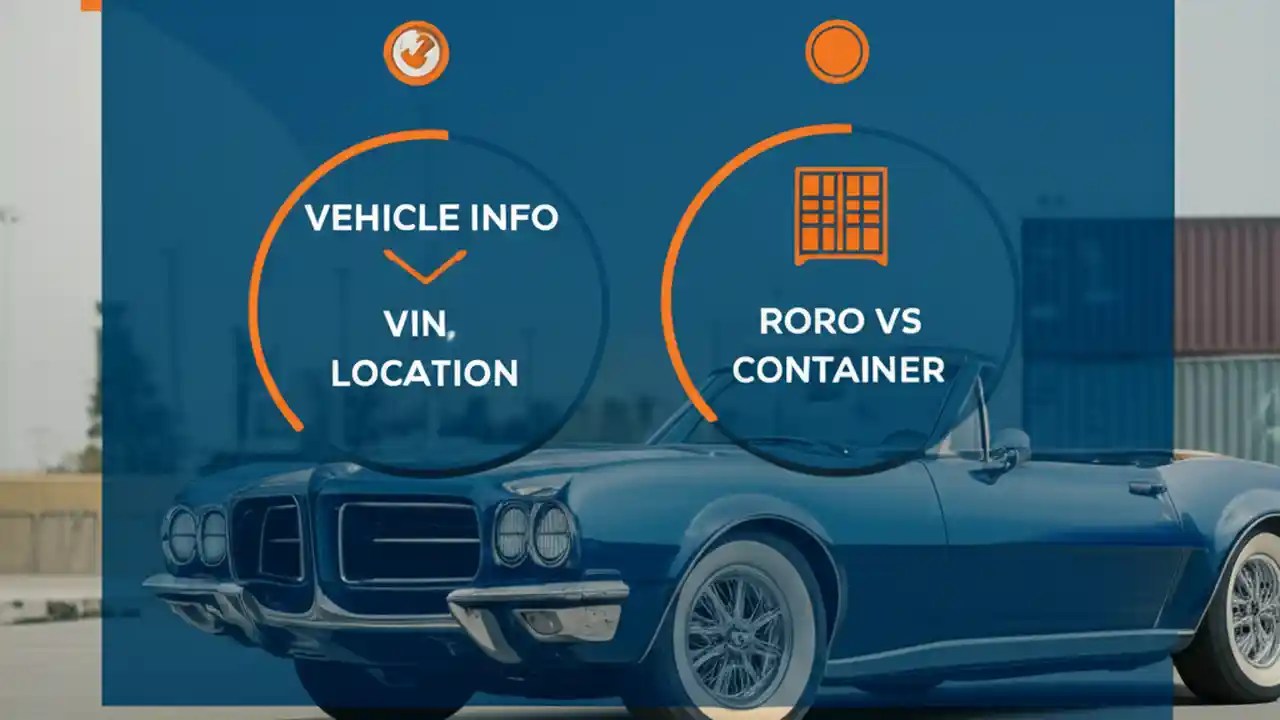 VEHICLE INFO

VIN, LOCATION

RORO VS CONTAINER