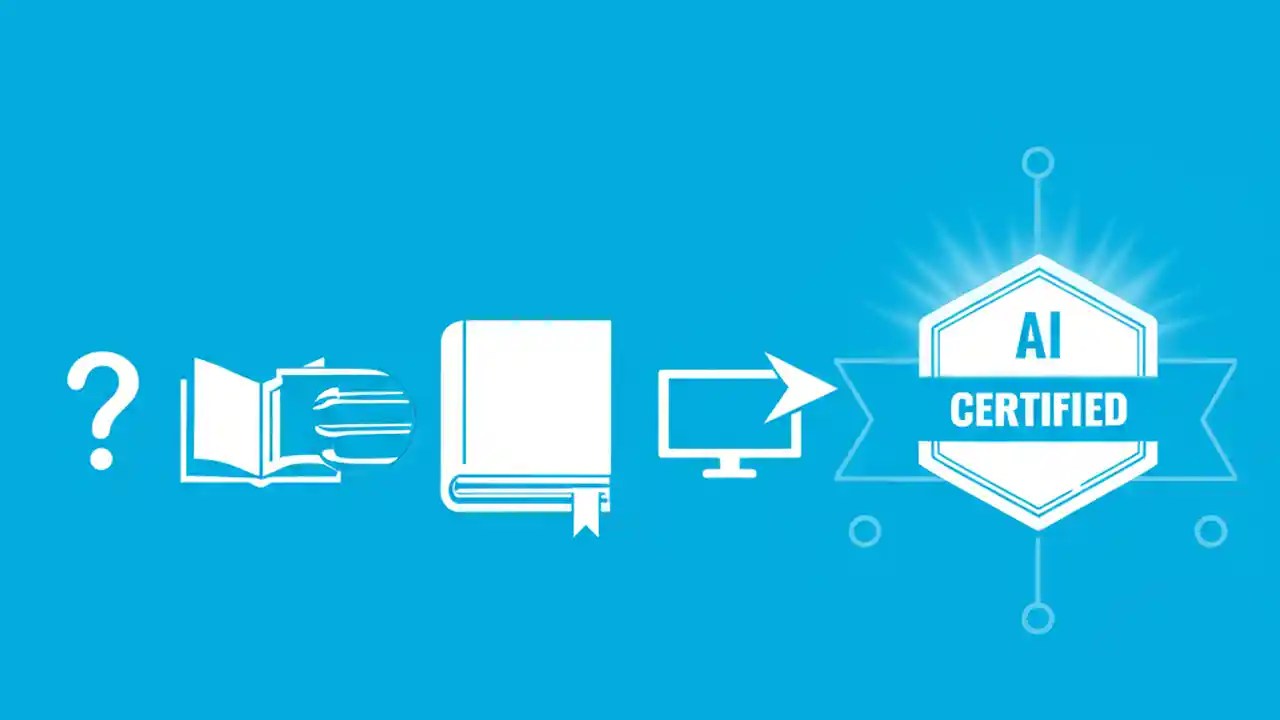 ?

AI
CERTIFIED