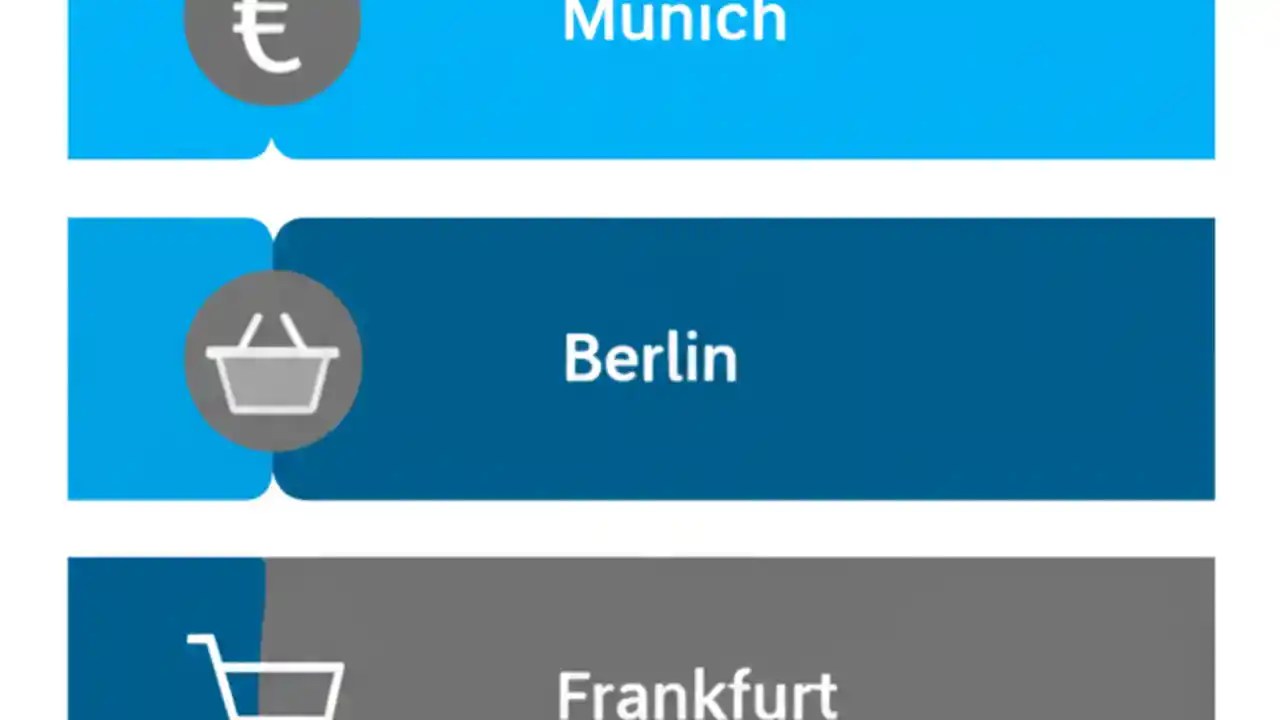 €
Munich

Berlin

Frankfurt