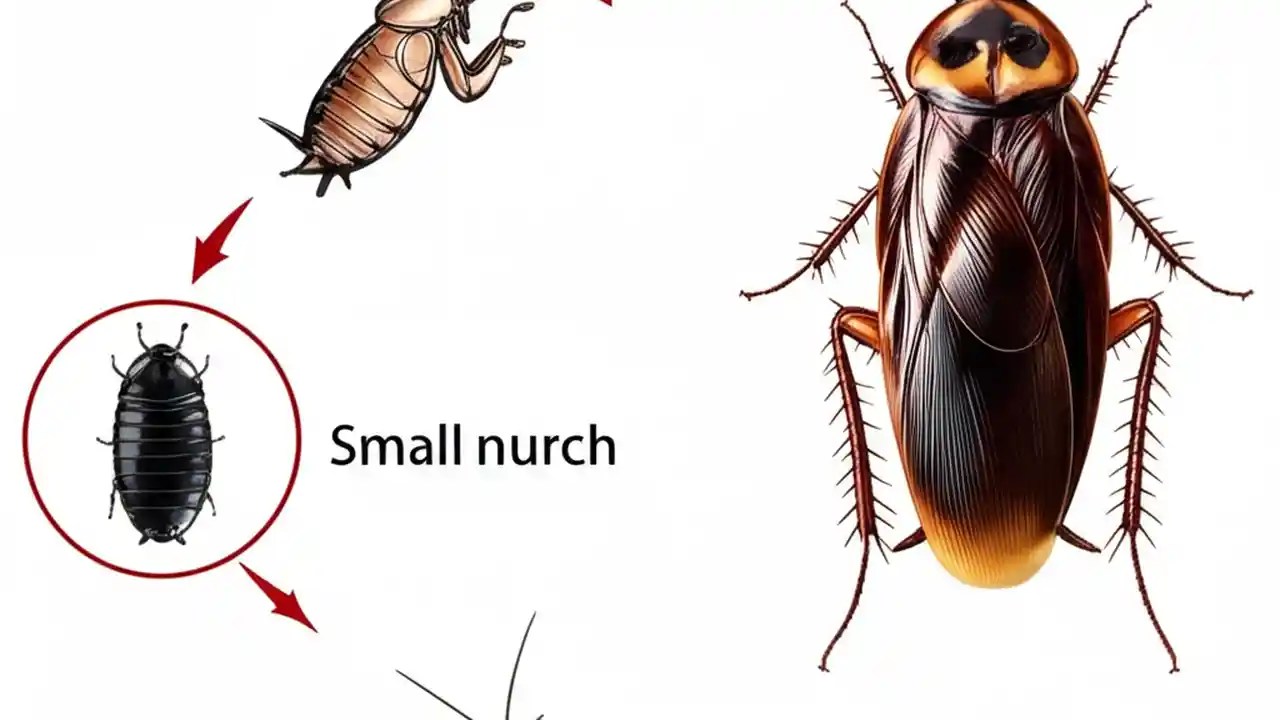 Small nurch